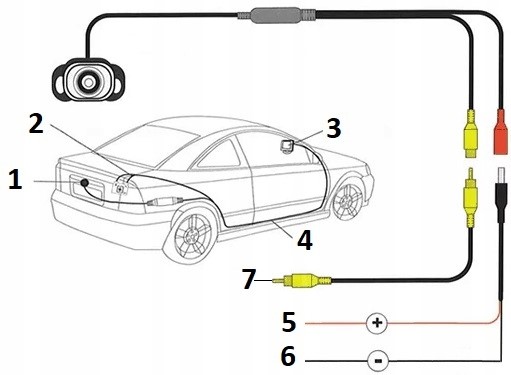 2
3
1
4
7
5
+
6
-