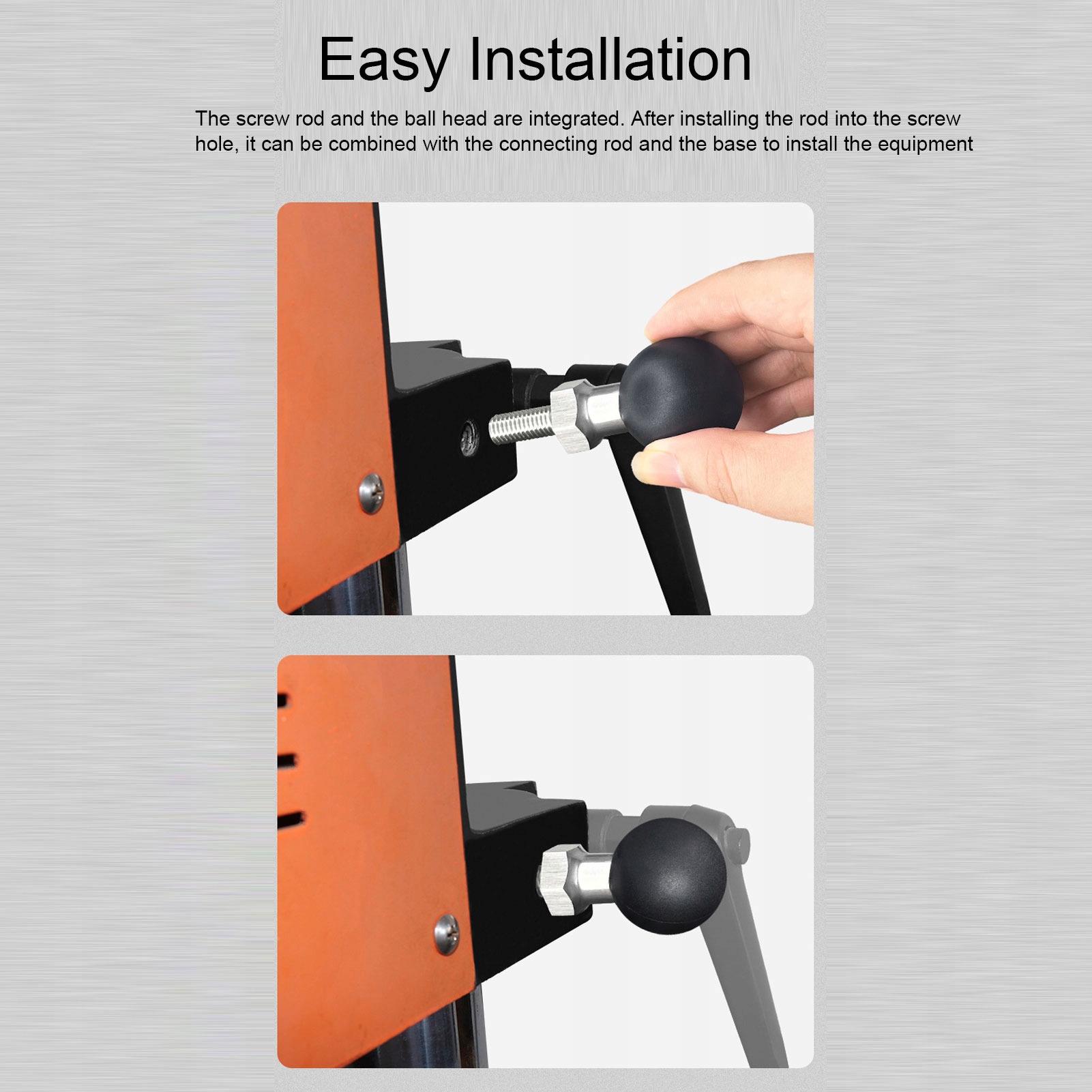 Easy Installation

The screw rod and the ball head are integrated. After installing the rod into the screw hole, it can be combined with the connecting rod and the base to install the equipment