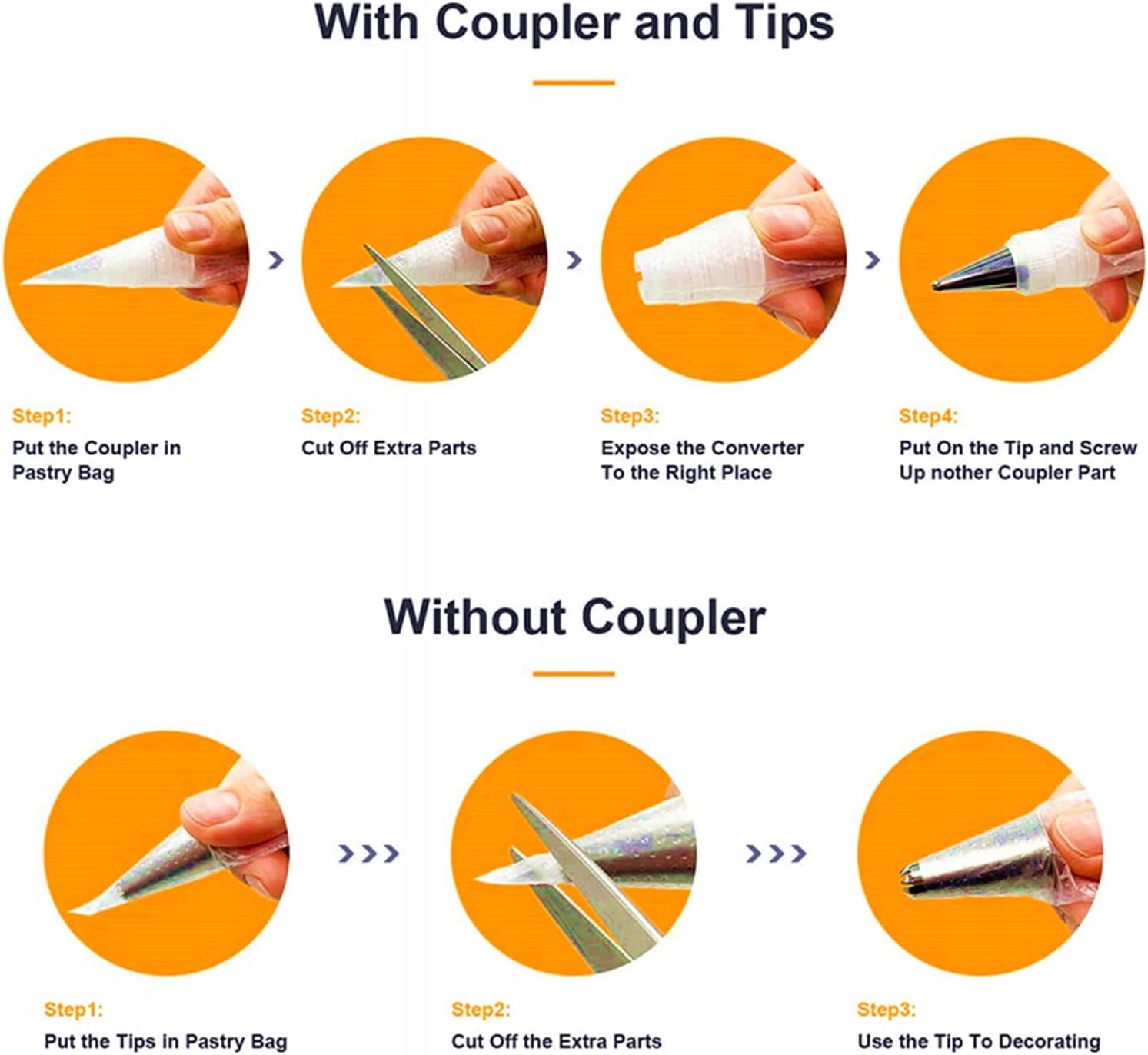 With Coupler and Tips

Step1:
Put the Coupler in Pastry Bag

Step2:
Cut Off Extra Parts

Step3:
Expose the Converter To the Right Place

Step4:
Put On the Tip and Screw Up nother Coupler Part

Without Coupler

Step1:
Put the Tips in Pastry Bag

Step2:
Cut Off the Extra Parts

Step3:
Use the Tip To Decorating