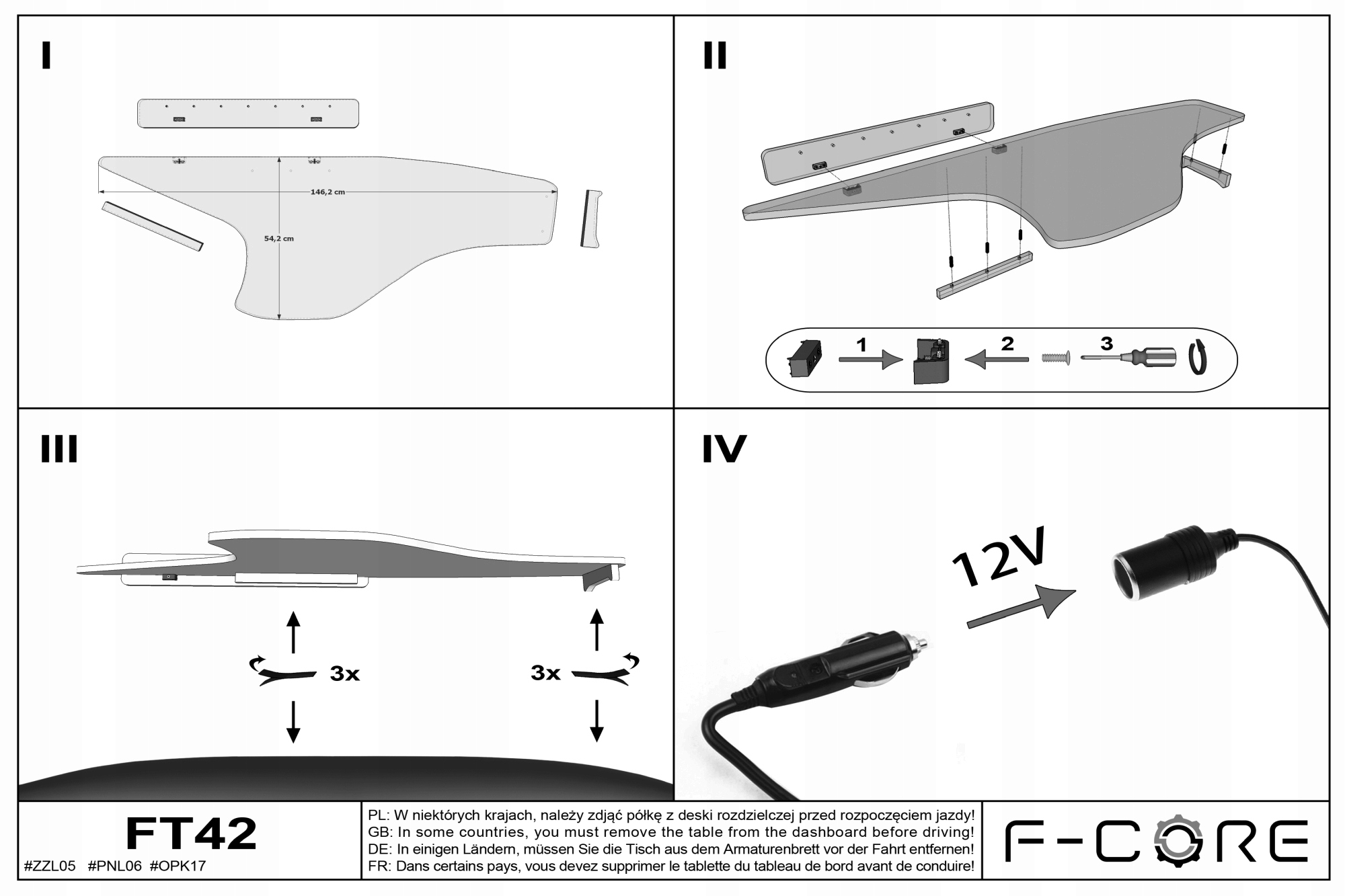 I

146,2 cm

54,2 cm

II

1

2

3

III

3x

3x

IV

12V

FT42

#ZZL05 #PNL06 #OPK17

PL: W niektórych krajach, należy zdjąć półkę z deski rozdzielczej przed rozpoczęciem jazdy!
GB: In some countries, you must remove the table from the dashboard before driving!
DE: In einigen Ländern, müssen Sie die Tisch aus dem Armaturenbrett vor der Fahrt entfernen!
FR: Dans certains pays, vous devez supprimer le tablette du tableau de bord avant de conduire!

F-CORE