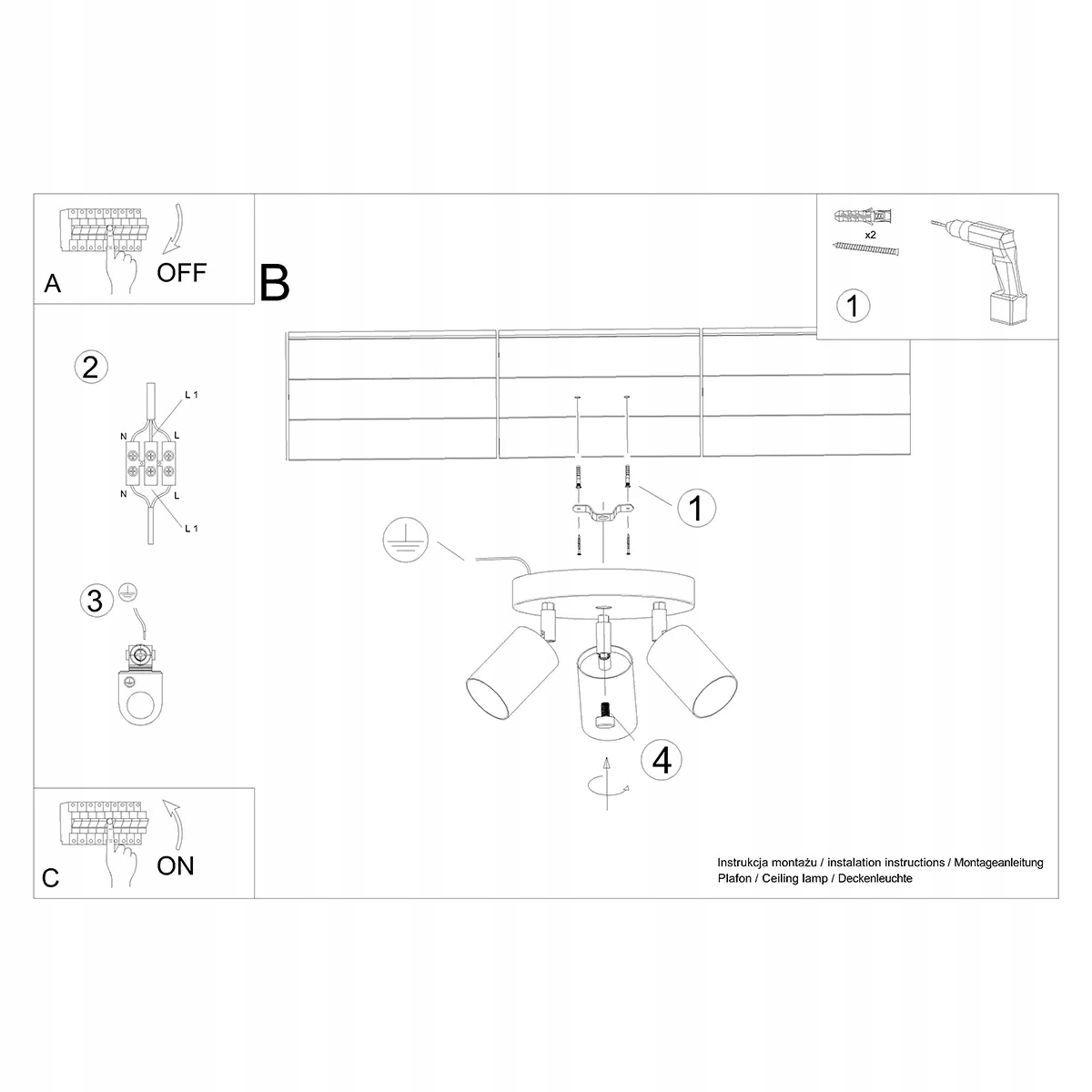 A
OFF

B

x2

1

2
L 1
N
L
N
L
L 1

3

1

4

C
ON

Instrukcja montażu / instalation instructions / Montageanleitung
Plafon / Ceiling lamp / Deckenleuchte