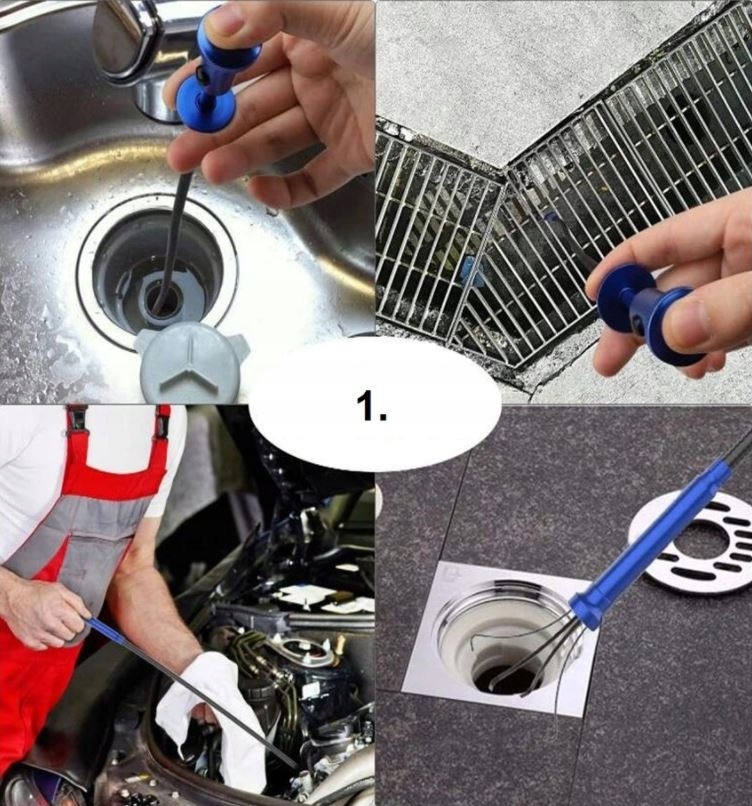 1.