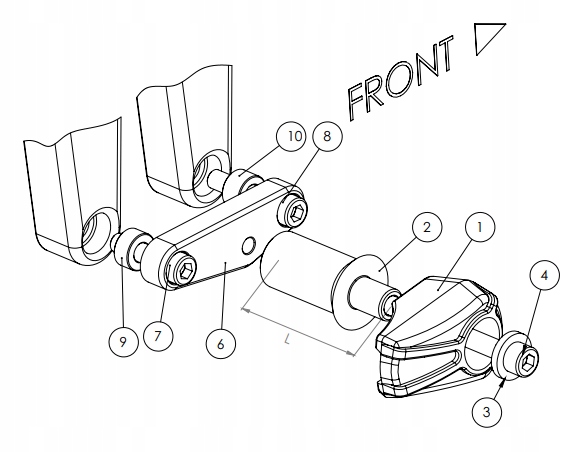 FRONT

10
8
2
1
4
9
7
6
L
3