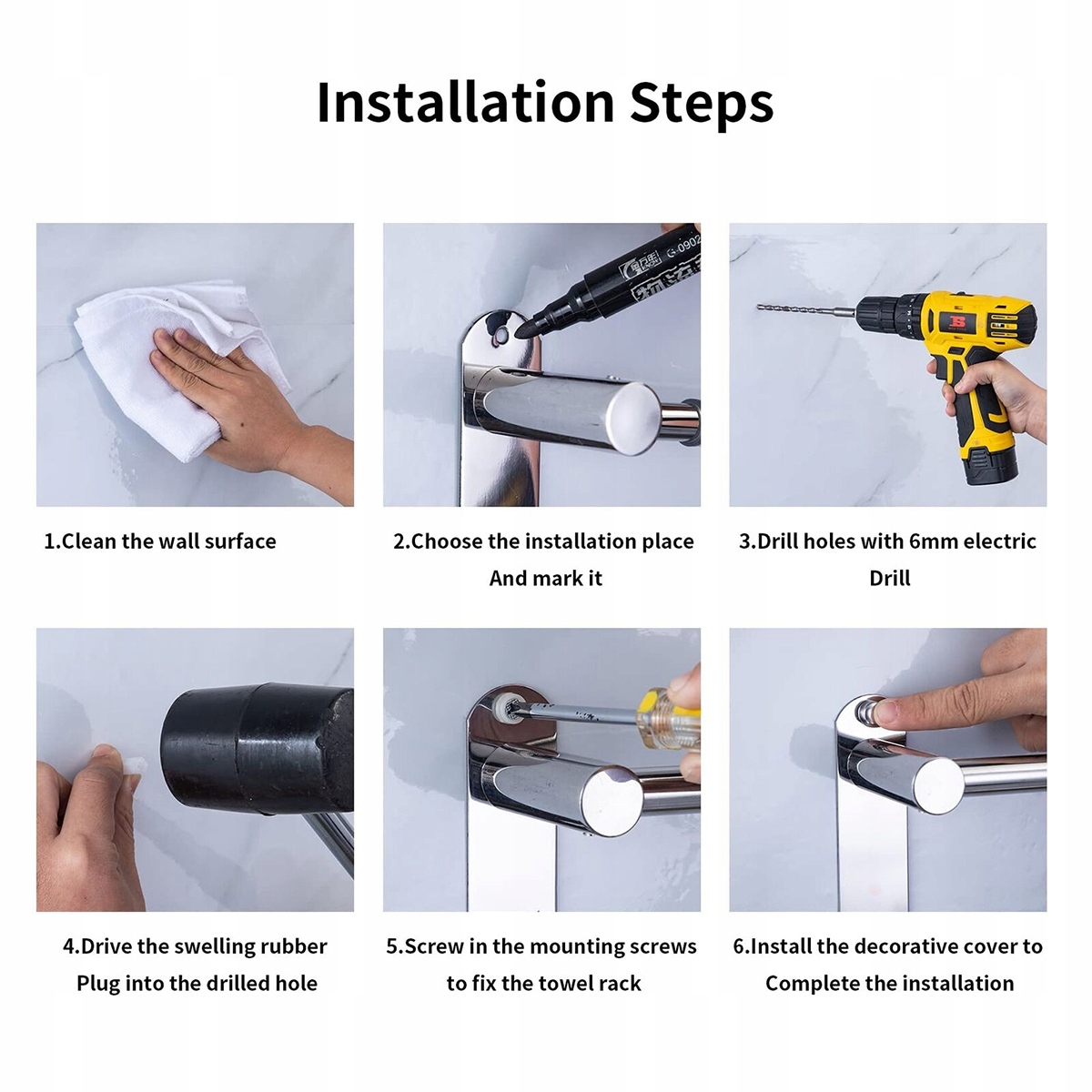 Installation Steps

G-0902

1.Clean the wall surface

2.Choose the installation place And mark it

3.Drill holes with 6mm electric Drill

4.Drive the swelling rubber Plug into the drilled hole

5.Screw in the mounting screws to fix the towel rack

6.Install the decorative cover to Complete the installation