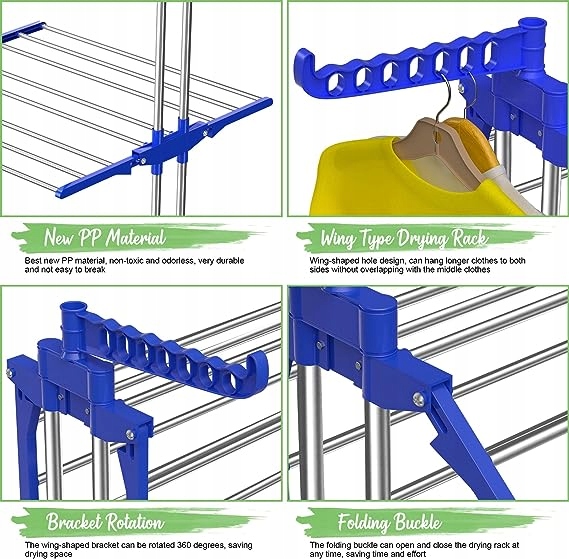 New PP Material

Best new PP material, non-toxic and odorless, very durable and not easy to break

Wing Type Drying Rack

Wing-shaped hole design, can hang longer clothes to both sides without overlapping with the middle clothes

Bracket Rotation

The wing-shaped bracket can be rotated 360 degrees, saving drying space

Folding Buckle

The folding buckle can open and close the drying rack at any time, saving time and effort