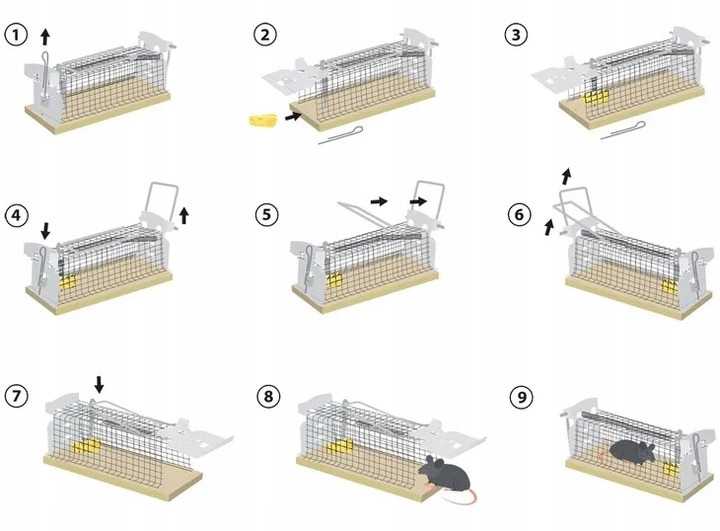 1

2

3

4

5

6

7

8

9