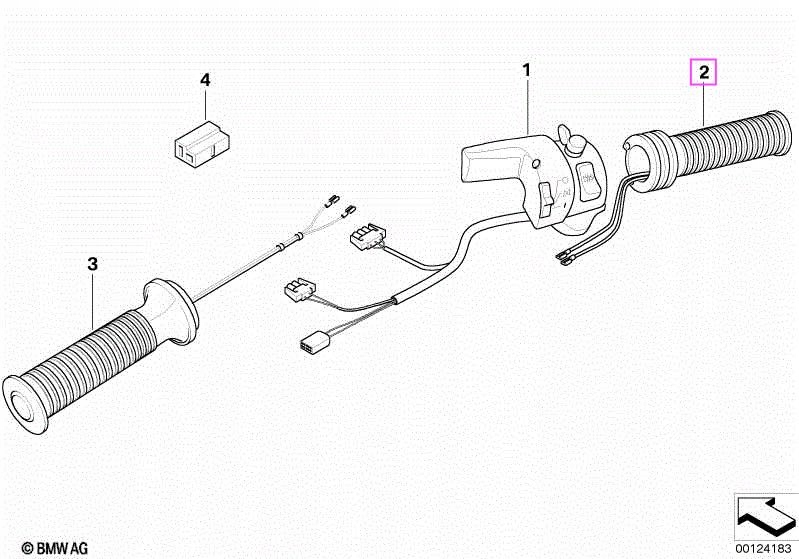 4

1

2

3

© BMW AG

00124183