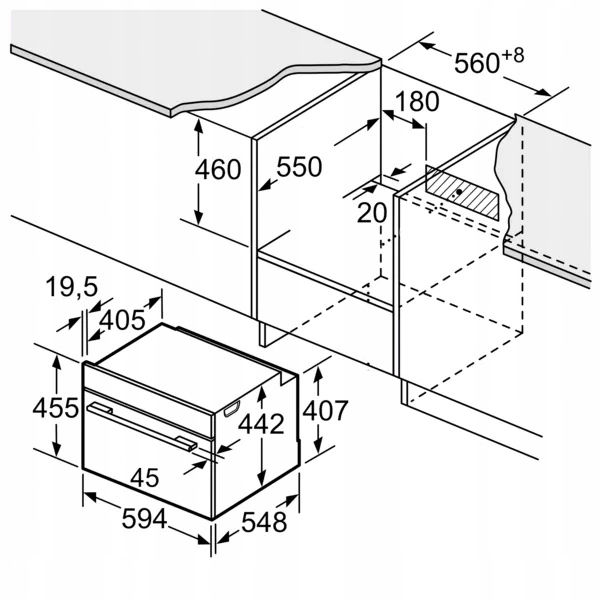 $560^{+8}$
180
460
550
20
19,5
405
455
442
407
45
594
548