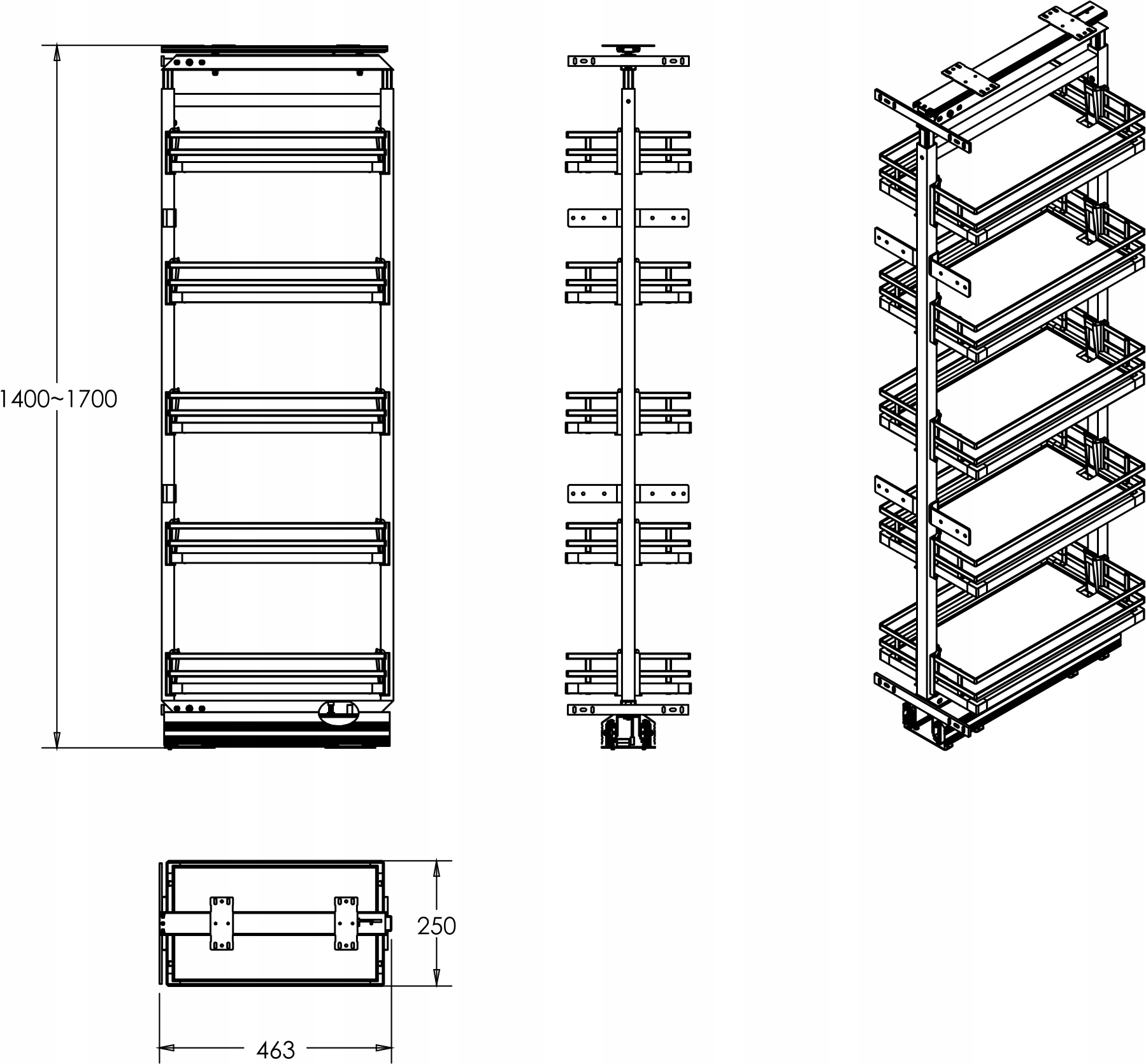 1400~1700

250

463