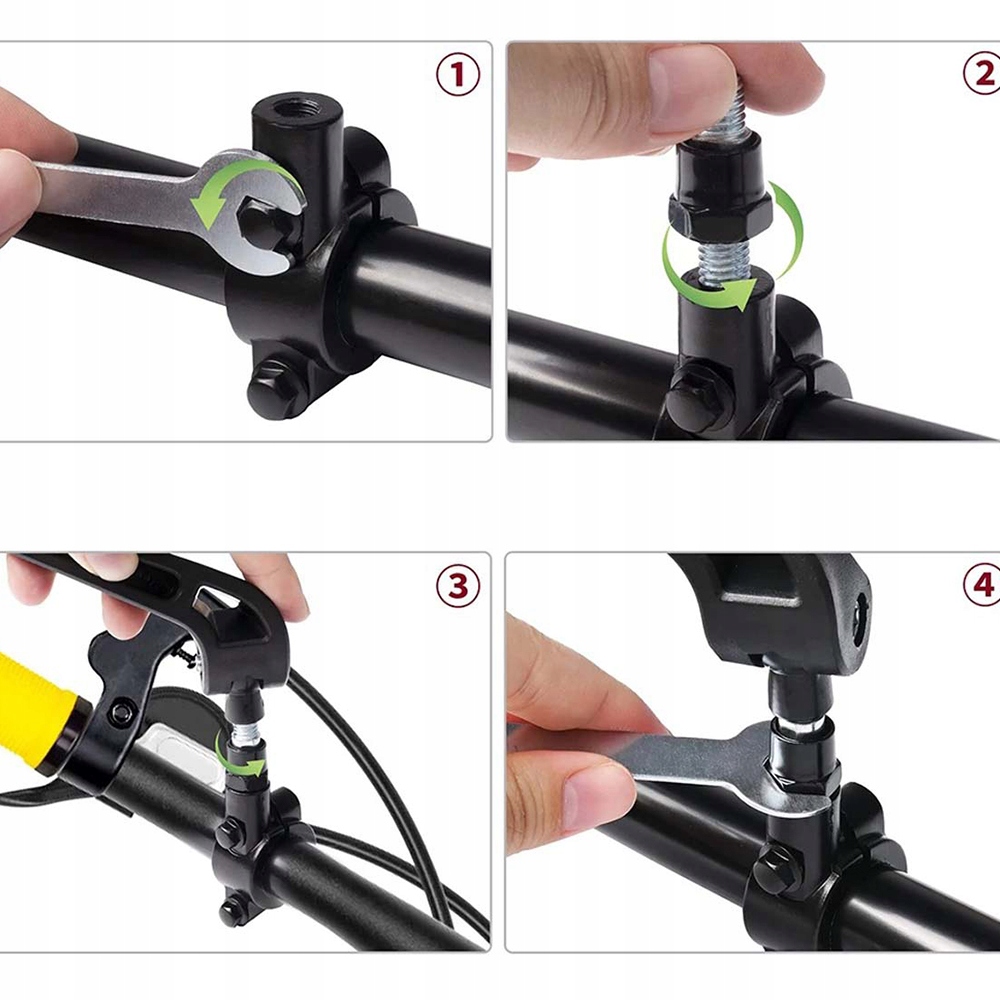 1
2
3
4