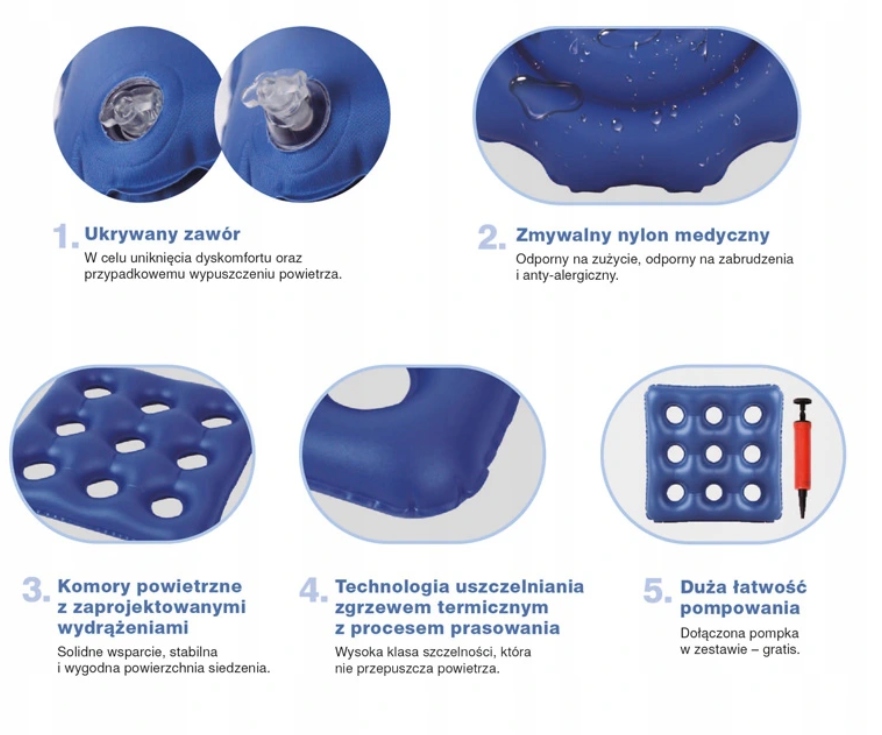 1. Ukrywany zawór
W celu uniknięcia dyskomfortu oraz przypadkowemu wypuszczeniu powietrza.

2. Zmywalny nylon medyczny
Odporny na zużycie, odporny na zabrudzenia i anty-alergiczny.

3. Komory powietrzne z zaprojektowanymi wydrążeniami
Solidne wsparcie, stabilna i wygodna powierzchnia siedzenia.

4. Technologia uszczelniania zgrzewem termicznym z procesem prasowania
Wysoka klasa szczelności, która nie przepuszcza powietrza.

5. Duża łatwość pompowania
Dołączona pompka w zestawie – gratis.