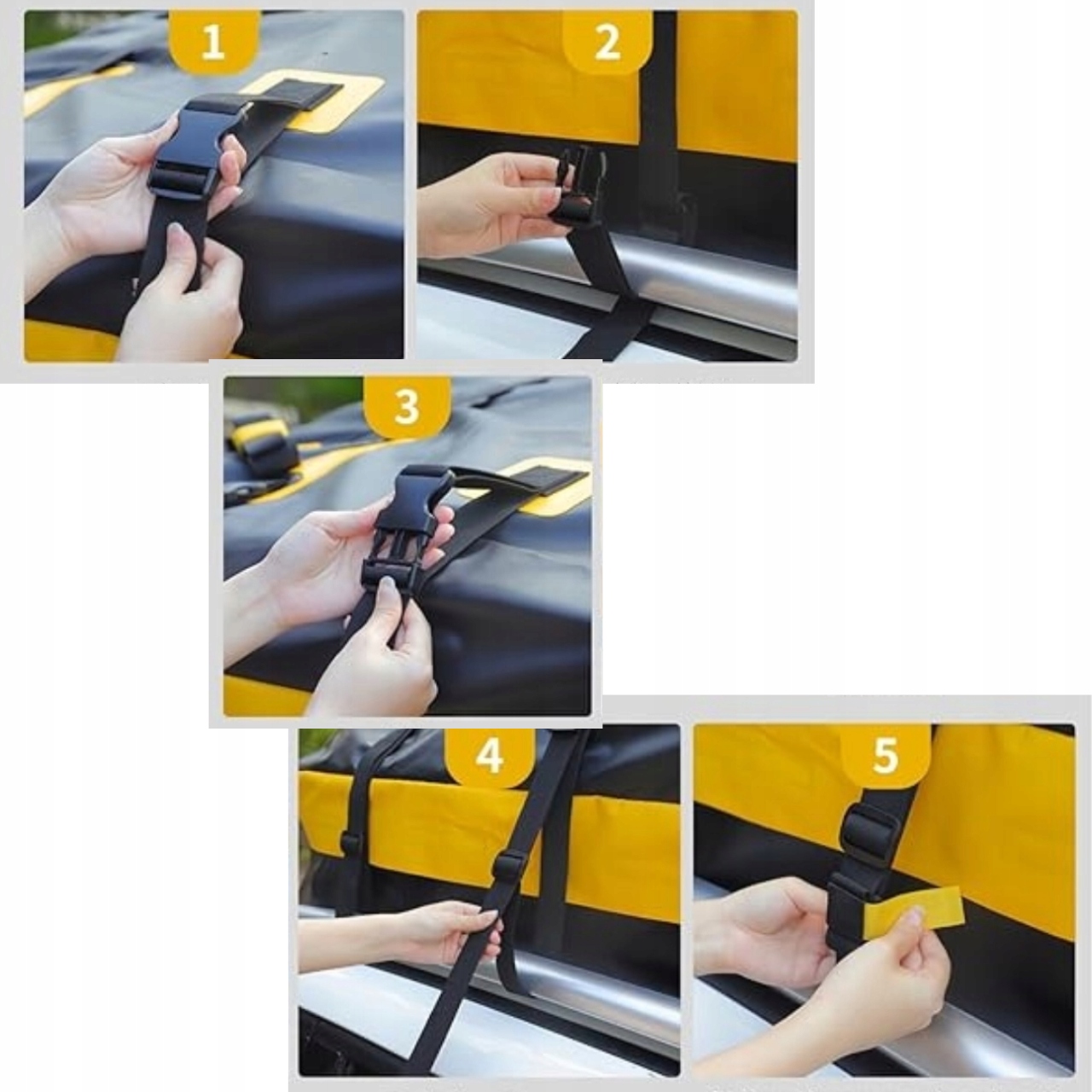 1

2

3

4

5