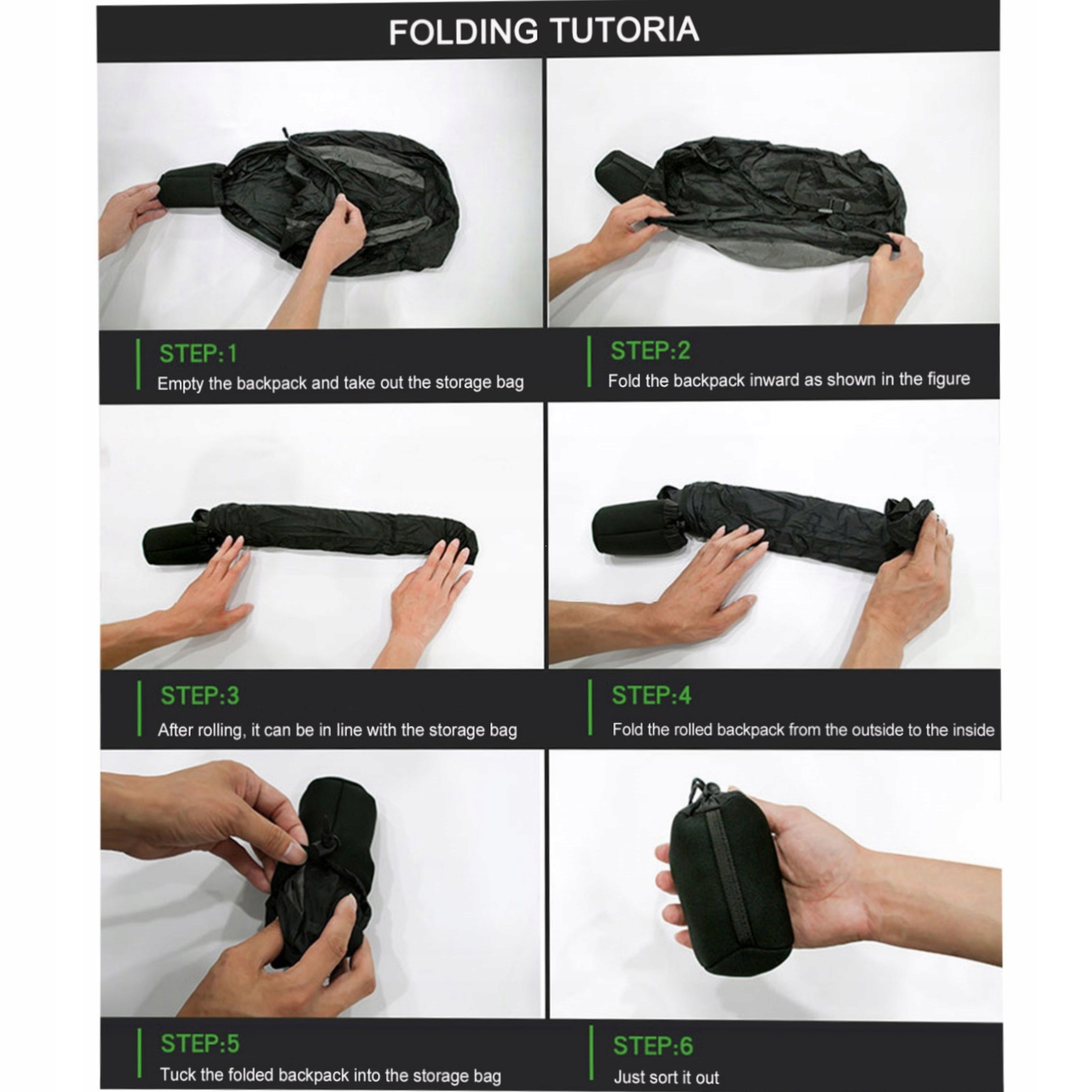 FOLDING TUTORIA

STEP:1
Empty the backpack and take out the storage bag

STEP:2
Fold the backpack inward as shown in the figure

STEP:3
After rolling, it can be in line with the storage bag

STEP:4
Fold the rolled backpack from the outside to the inside

STEP:5
Tuck the folded backpack into the storage bag

STEP:6
Just sort it out