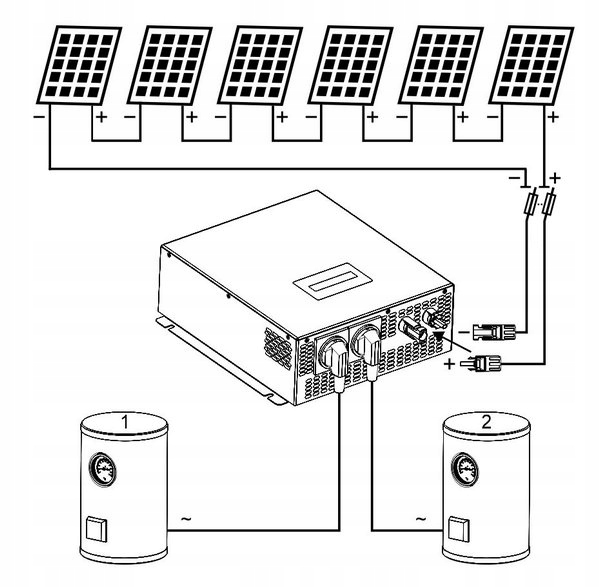 − + − + − + − + − + − +

− +

−

+

1

2

~

~