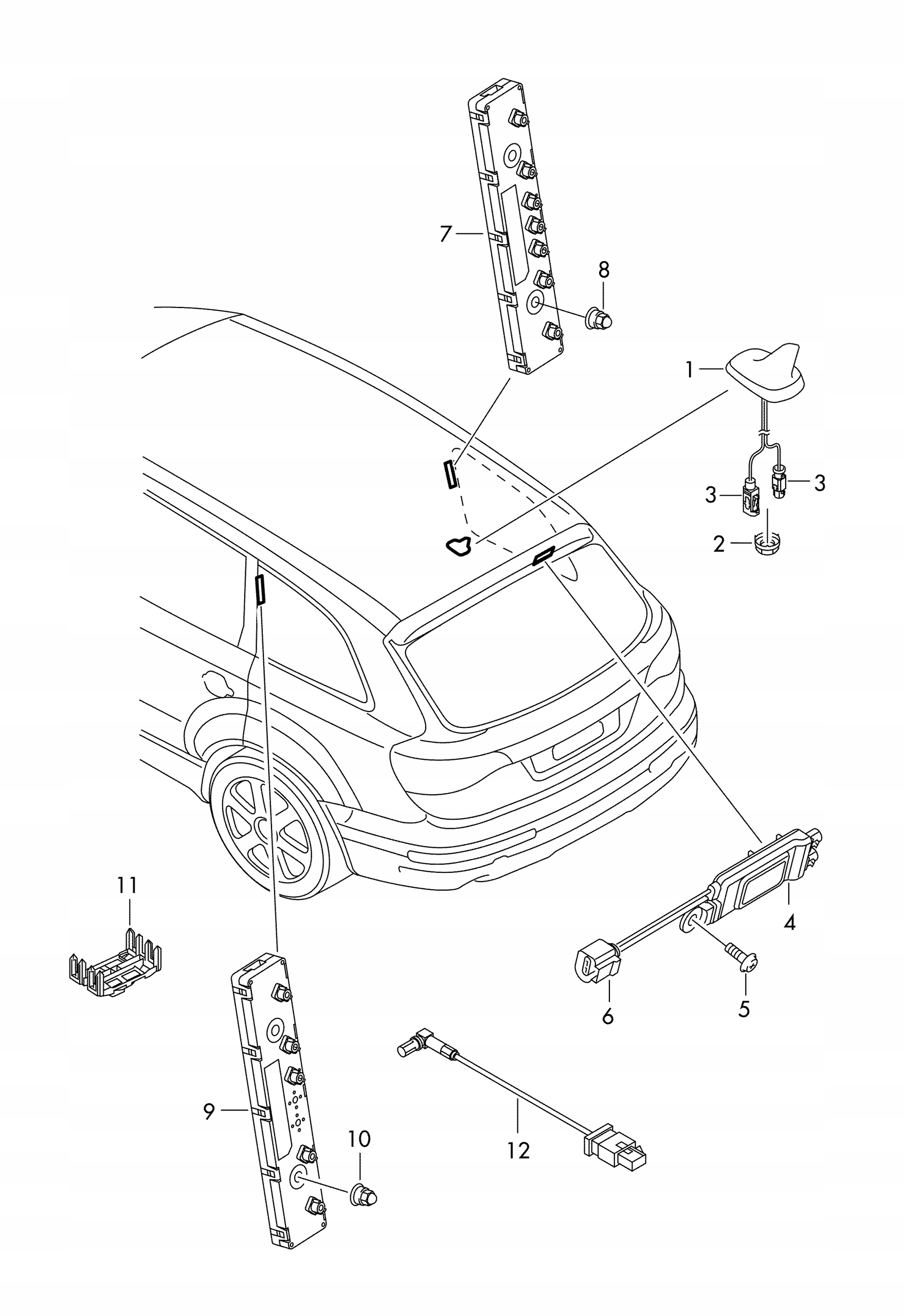 7
8
1
3
3
2
11
4
6
5
9
10
12