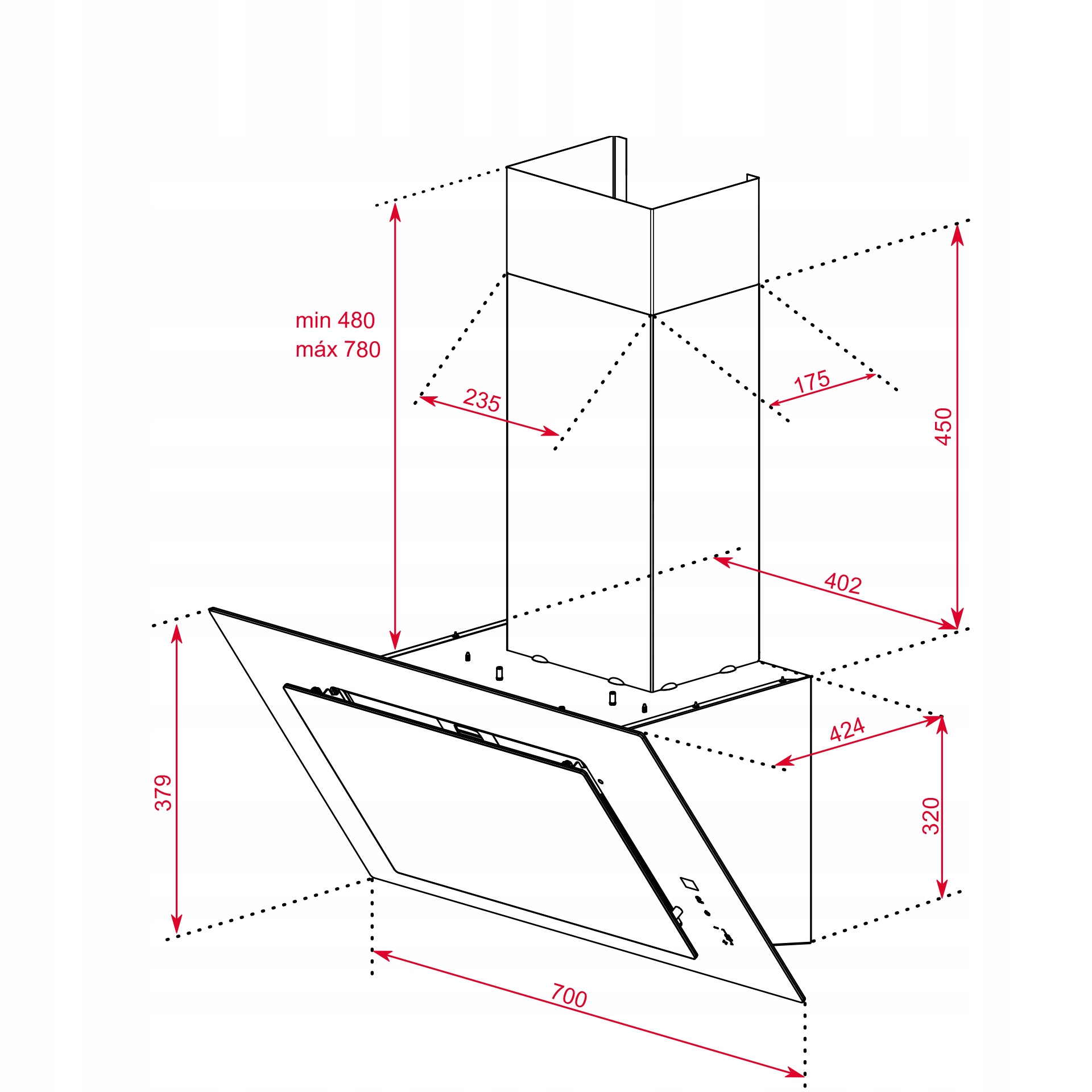 min 480
máx 780

235

175

450

402

379

424

320

700