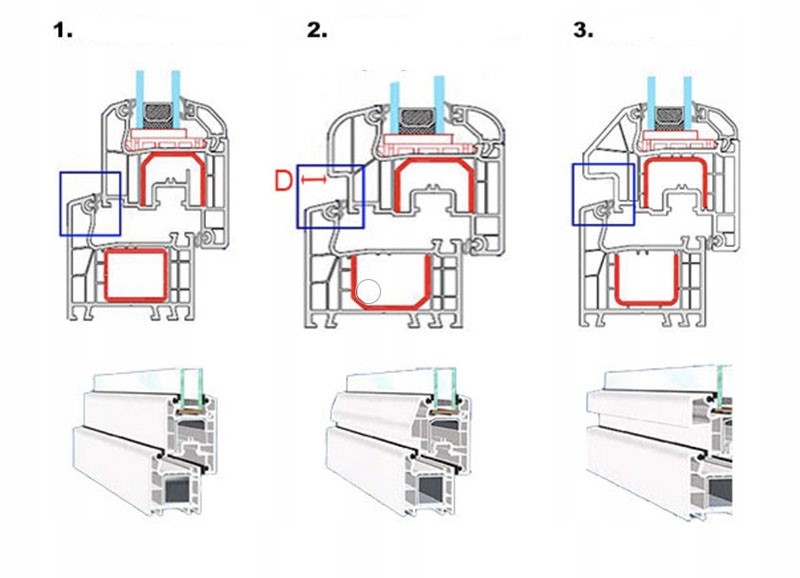 1.

2.

3.

D