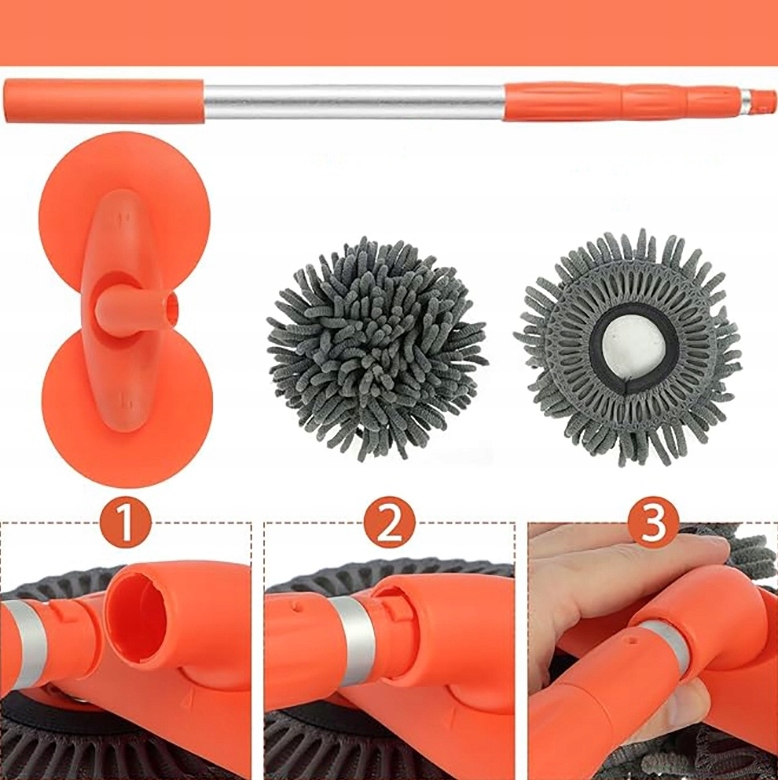 1

2

3