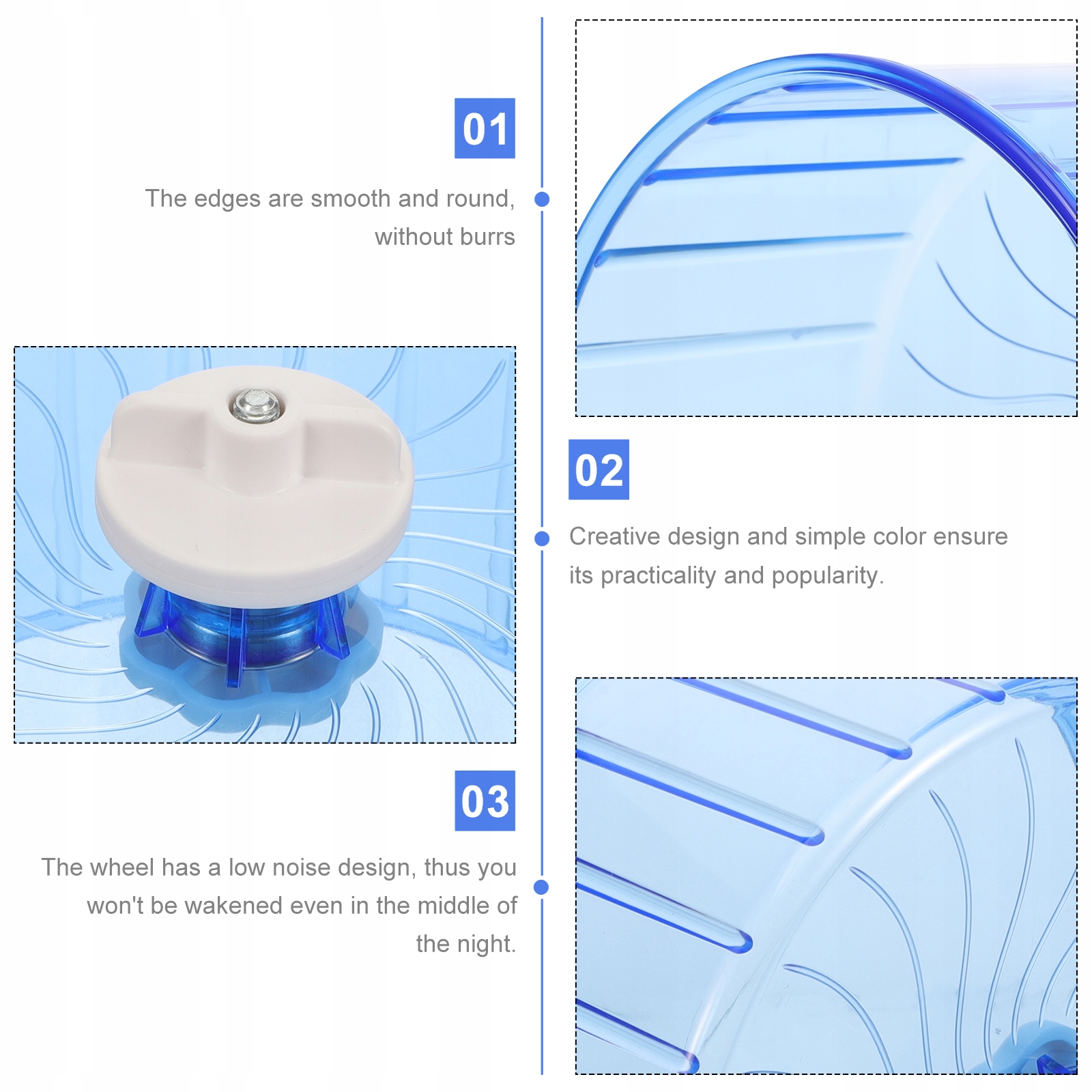 01

The edges are smooth and round, without burrs

02

Creative design and simple color ensure its practicality and popularity.

03

The wheel has a low noise design, thus you won't be wakened even in the middle of the night.