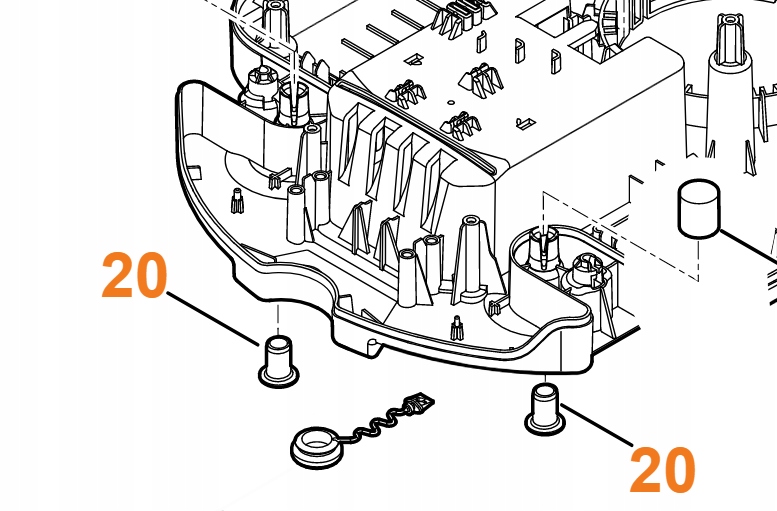 20

20