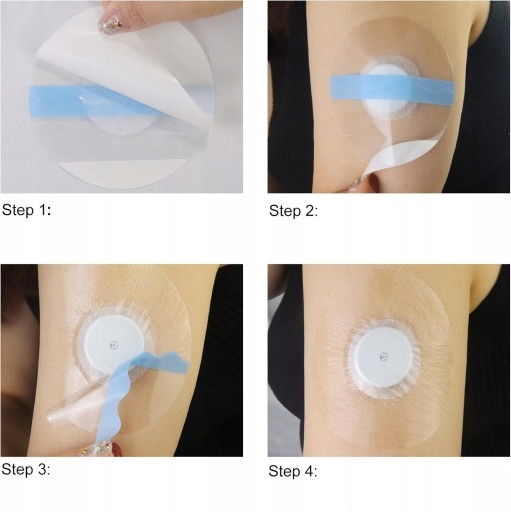 Step 1:

Step 2:

Step 3:

Step 4: