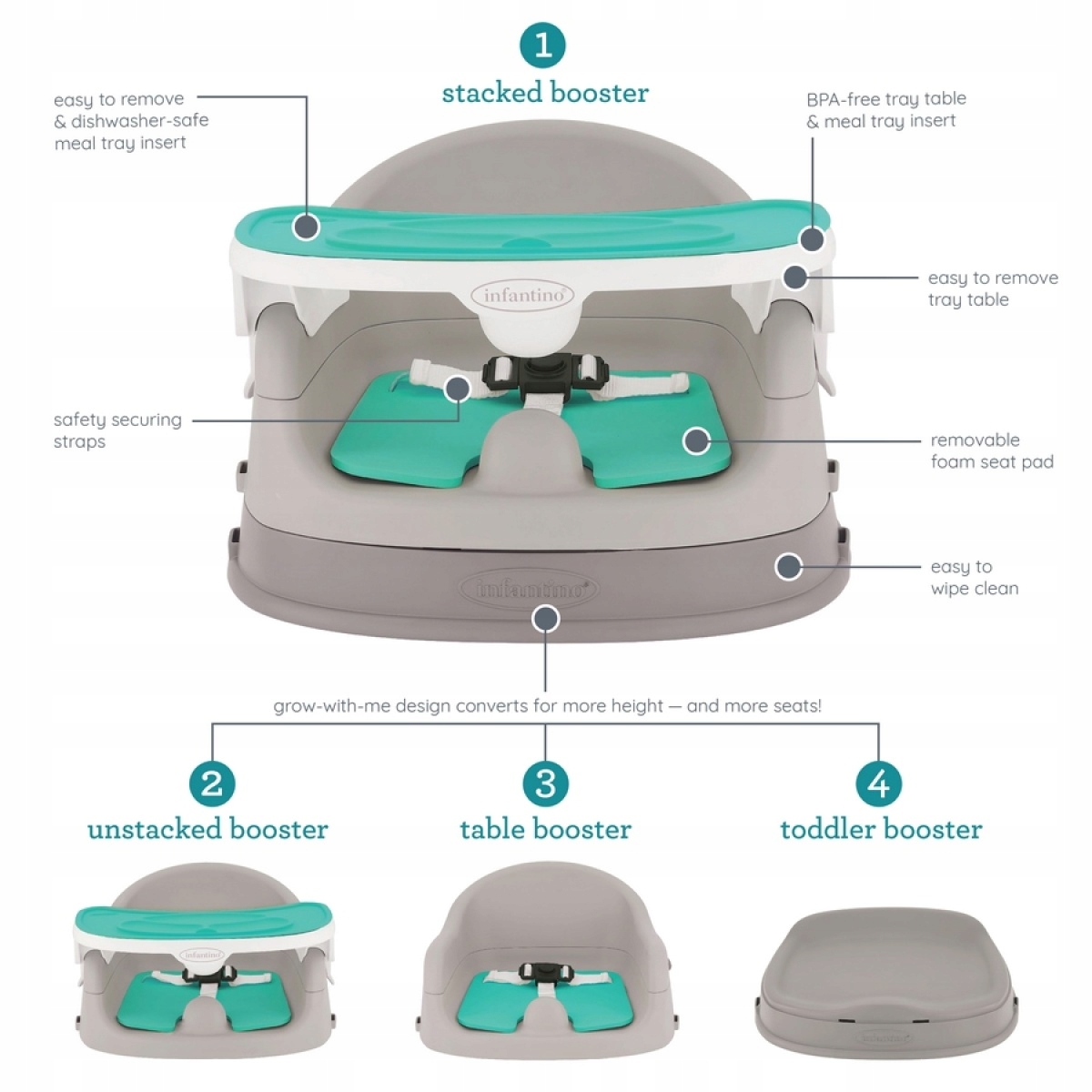 1
stacked booster

easy to remove & dishwasher-safe meal tray insert

BPA-free tray table & meal tray insert

infantino

easy to remove tray table

safety securing straps

removable foam seat pad

easy to wipe clean

infantino

grow-with-me design converts for more height — and more seats!

2
unstacked booster

3
table booster

4
toddler booster

infantino

infantino