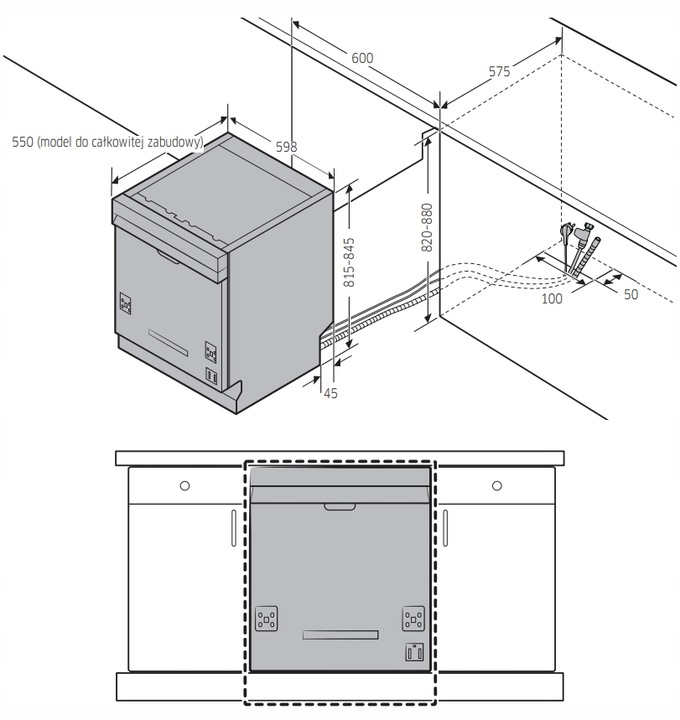 600
575
550 (model do całkowitej zabudowy)
598
815-845
820-880
100
50
45