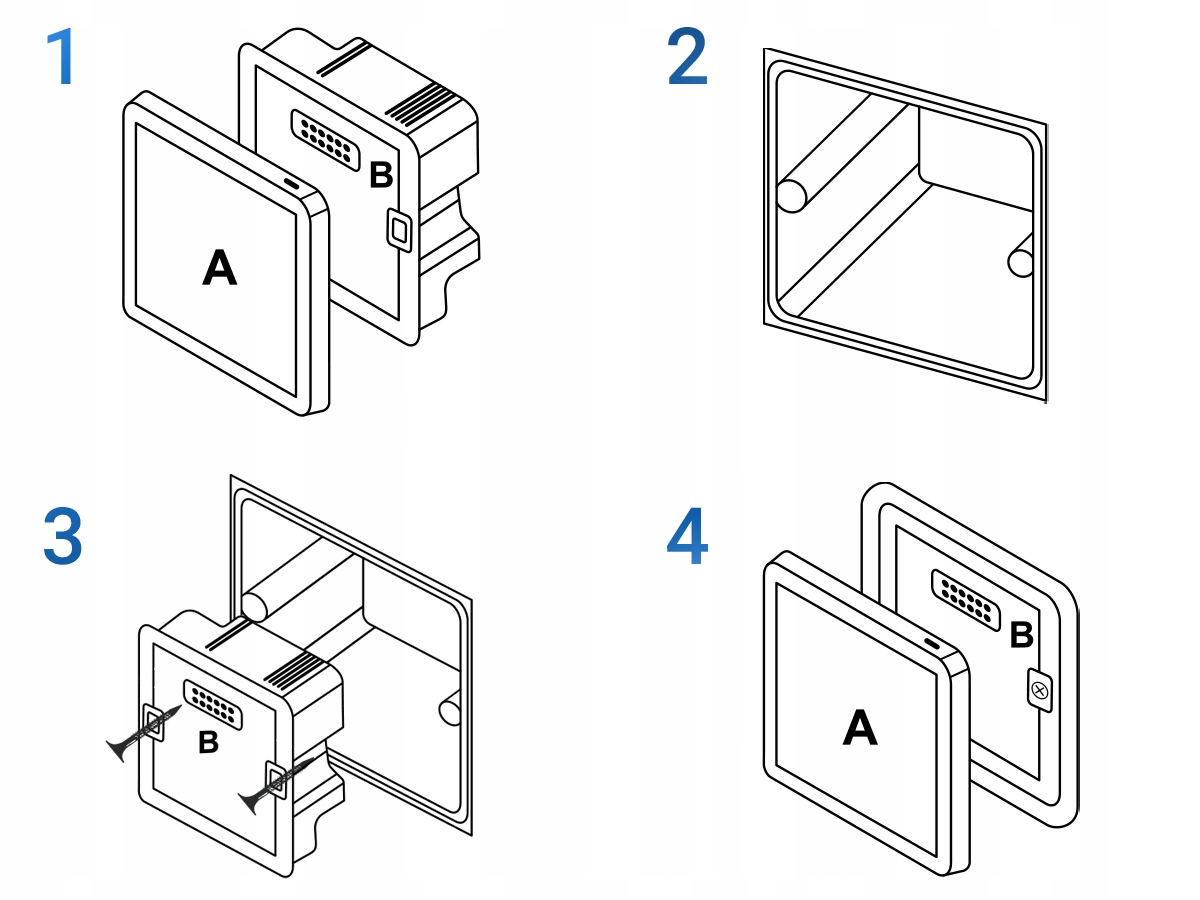 1

A

B

2

3

B

4

A

B