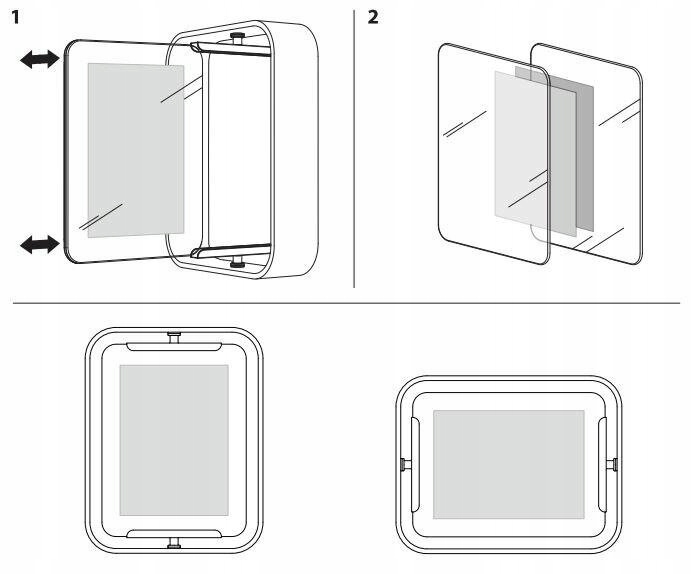 1

2