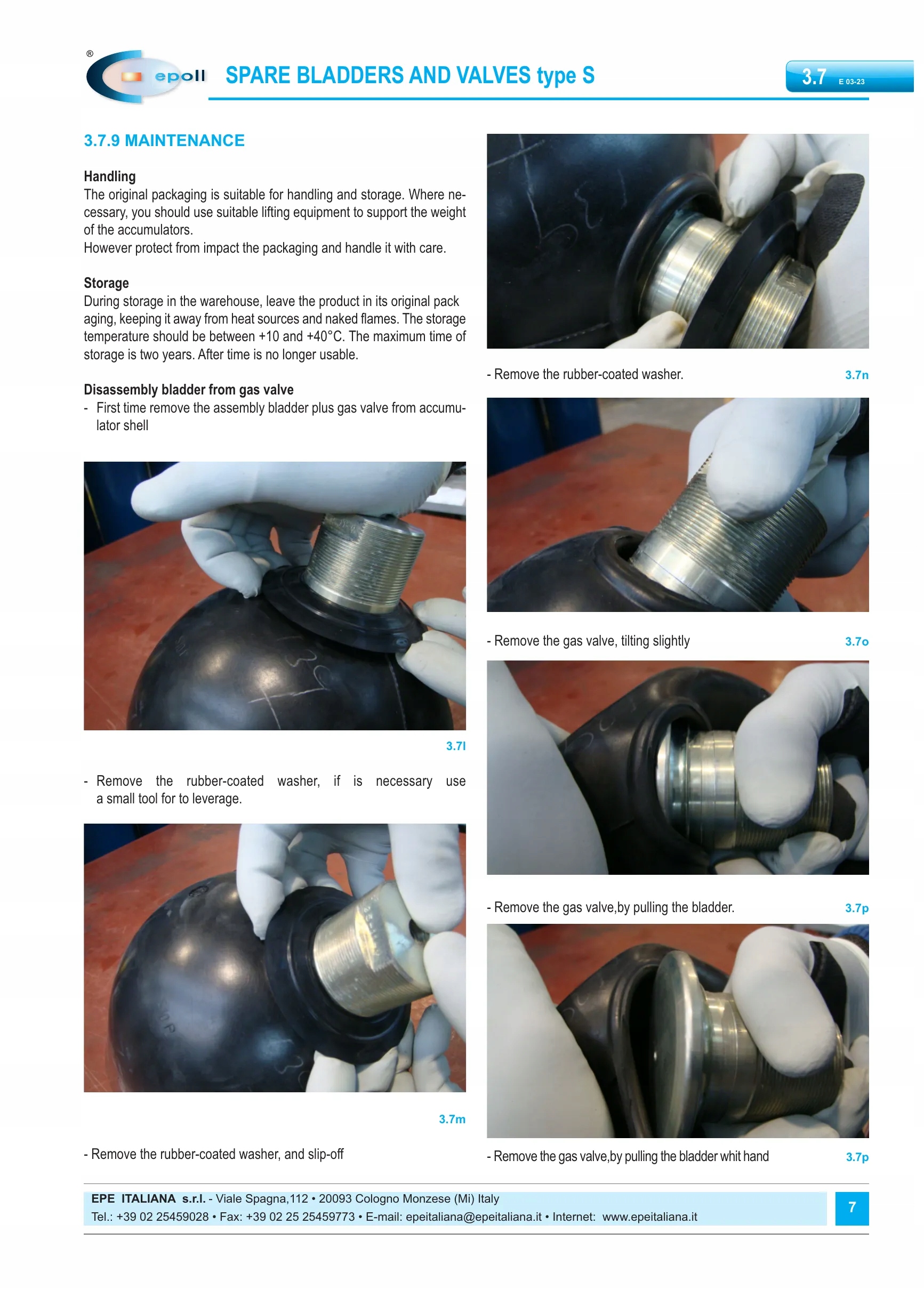 ®
epoll SPARE BLADDERS AND VALVES type S

3.7 E 03-23

3.7.9 MAINTENANCE

Handling
The original packaging is suitable for handling and storage. Where necessary, you should use suitable lifting equipment to support the weight of the accumulators.
However protect from impact the packaging and handle it with care.

Storage
During storage in the warehouse, leave the product in its original pack aging, keeping it away from heat sources and naked flames. The storage temperature should be between +10 and +40°C. The maximum time of storage is two years. After time is no longer usable.

Disassembly bladder from gas valve
- First time remove the assembly bladder plus gas valve from accumulator shell

3.7l

- Remove the rubber-coated washer, if is necessary use a small tool for to leverage.

3.7m

- Remove the rubber-coated washer, and slip-off

- Remove the rubber-coated washer. 3.7n

- Remove the gas valve, tilting slightly 3.7o

- Remove the gas valve,by pulling the bladder. 3.7p

- Remove the gas valve,by pulling the bladder whit hand 3.7p

EPE ITALIANA s.r.l. - Viale Spagna,112 • 20093 Cologno Monzese (Mi) Italy
Tel.: +39 02 25459028 • Fax: +39 02 25 25459773 • E-mail: epeitaliana@epeitaliana.it • Internet: www.epeitaliana.it

7