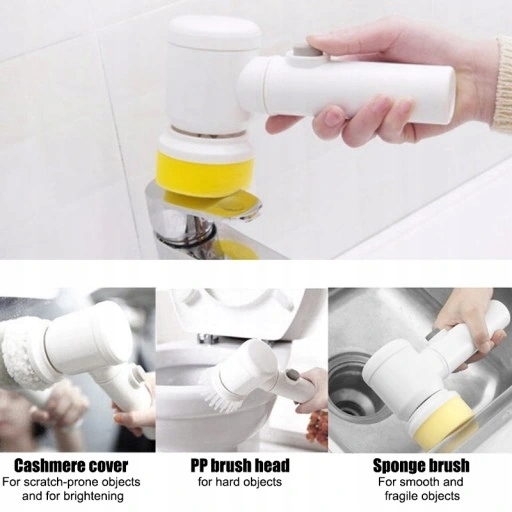 Cashmere cover
For scratch-prone objects and for brightening

PP brush head
for hard objects

Sponge brush
For smooth and fragile objects