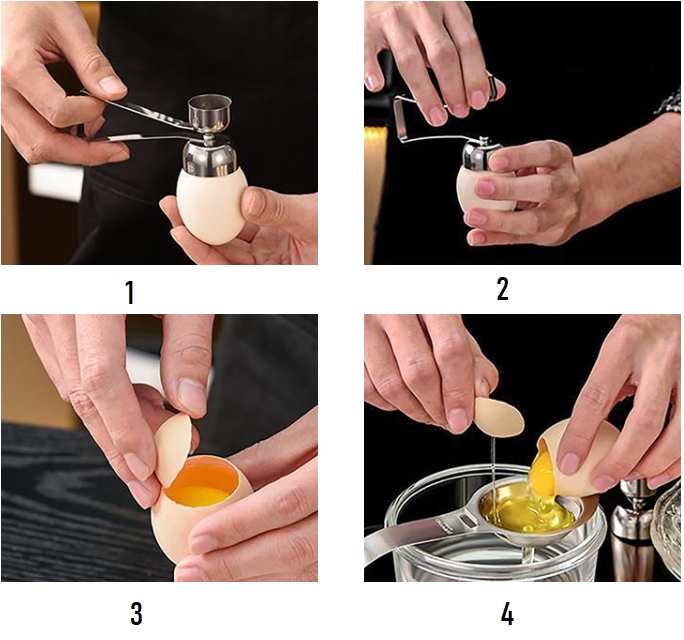 1

2

3

4