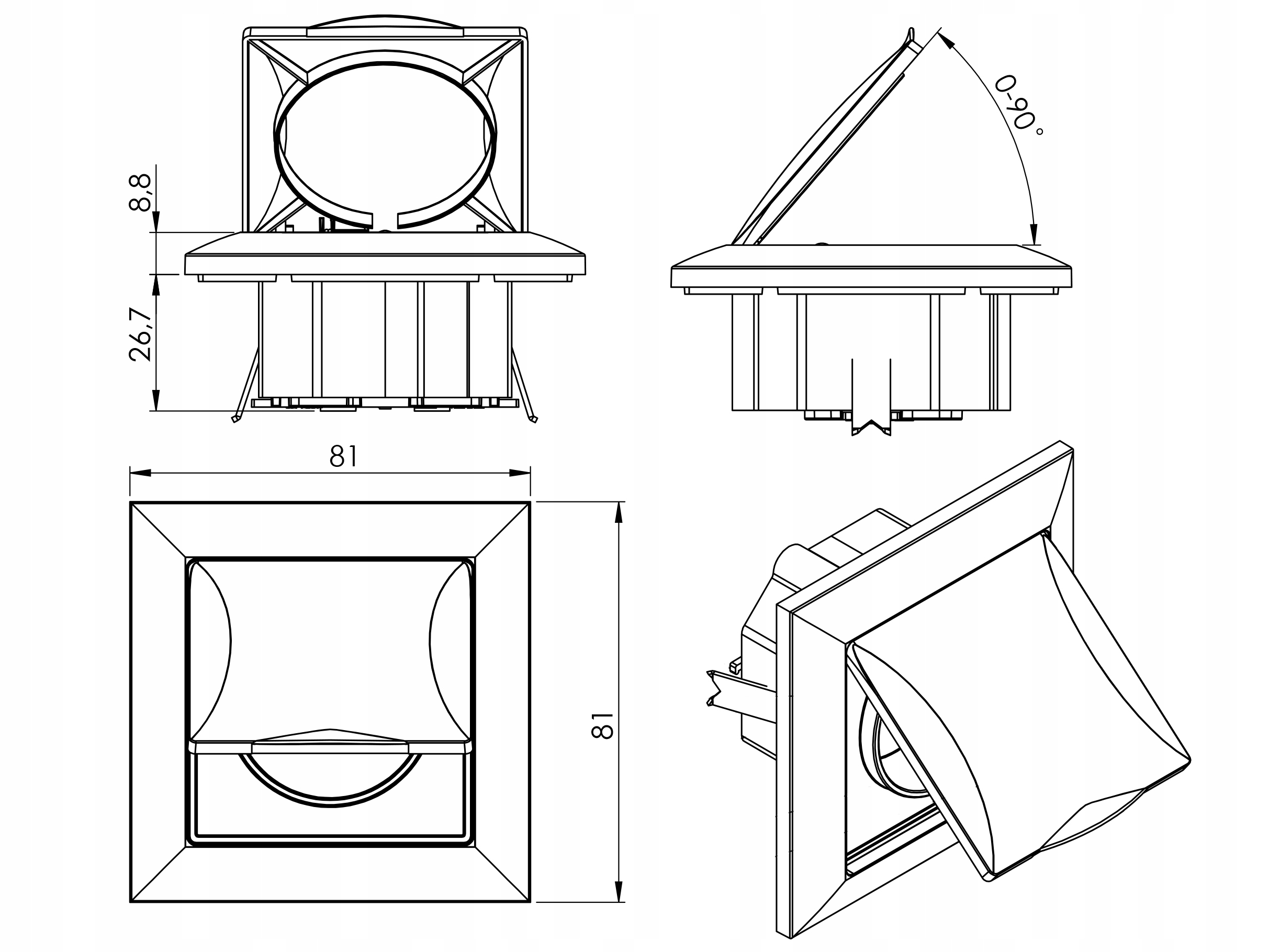 8,8
26,7
0-90°
81
81