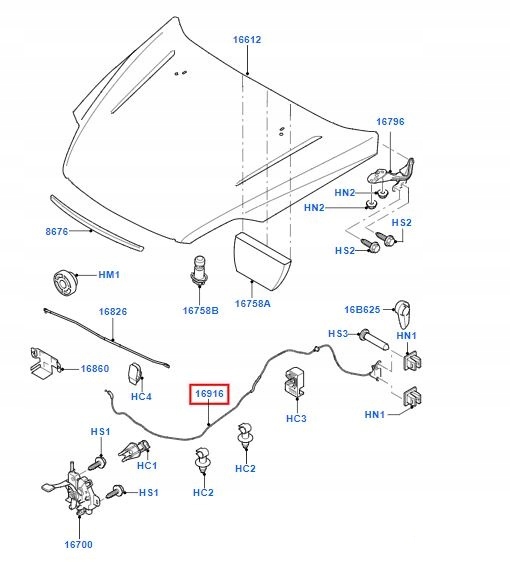 16612
16796
HN2
HN2
HS2
HS2
8676
HM1
16758B
16758A
16826
16B625
HS3
HN1
16860
HC4
16916
HC3
HN1
HS1
HC1
HC2
HC2
HS1
16700