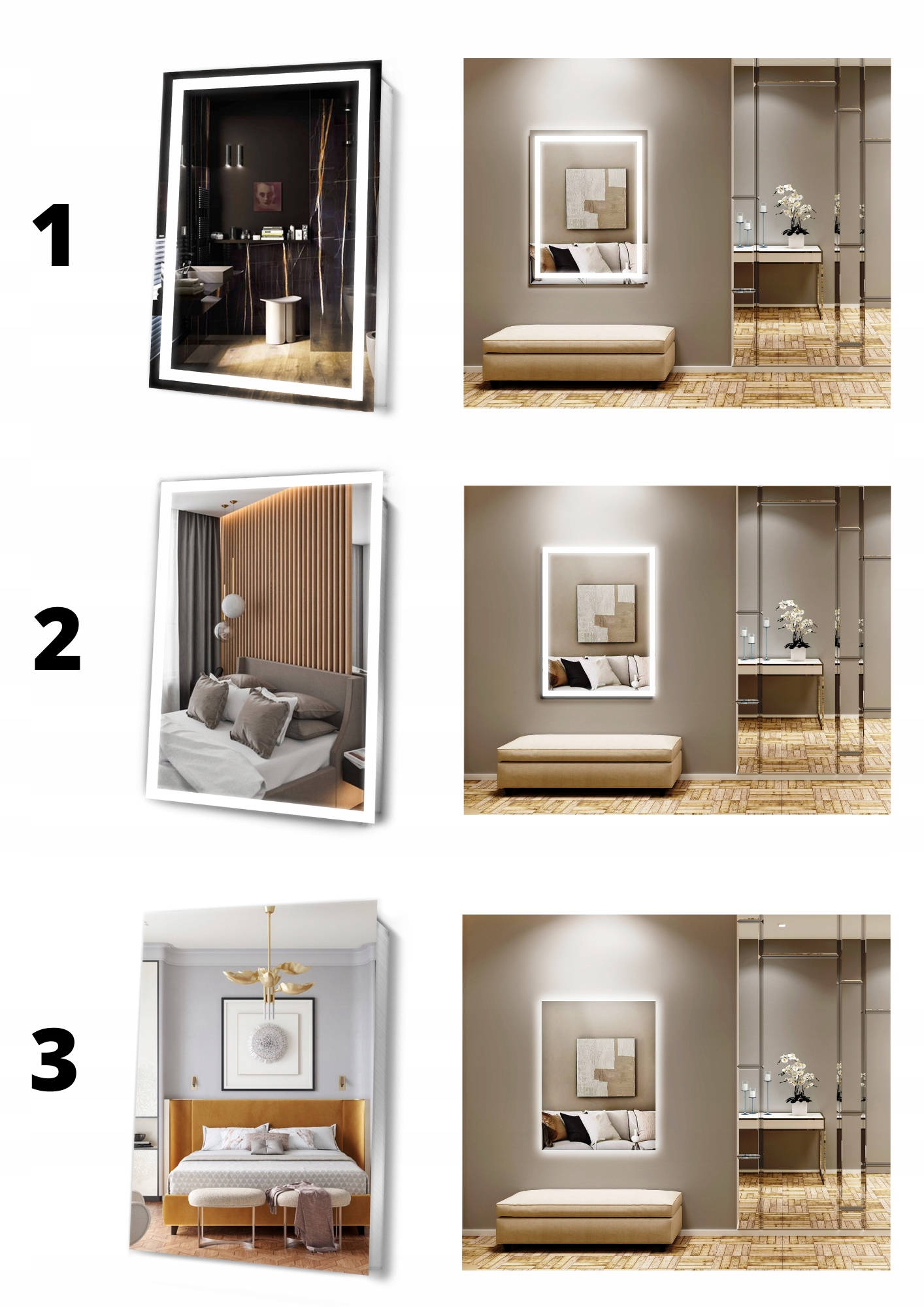 1

2

3