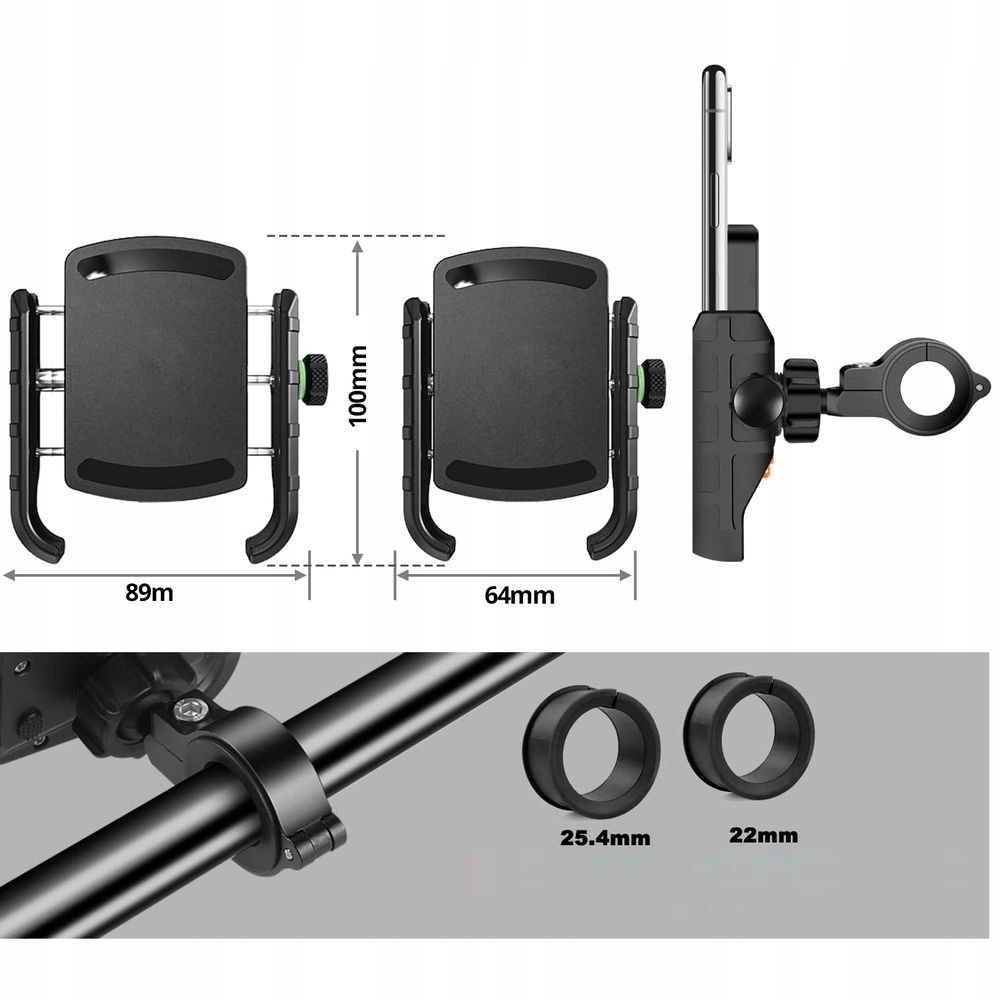 100mm

89m

64mm

25.4mm

22mm