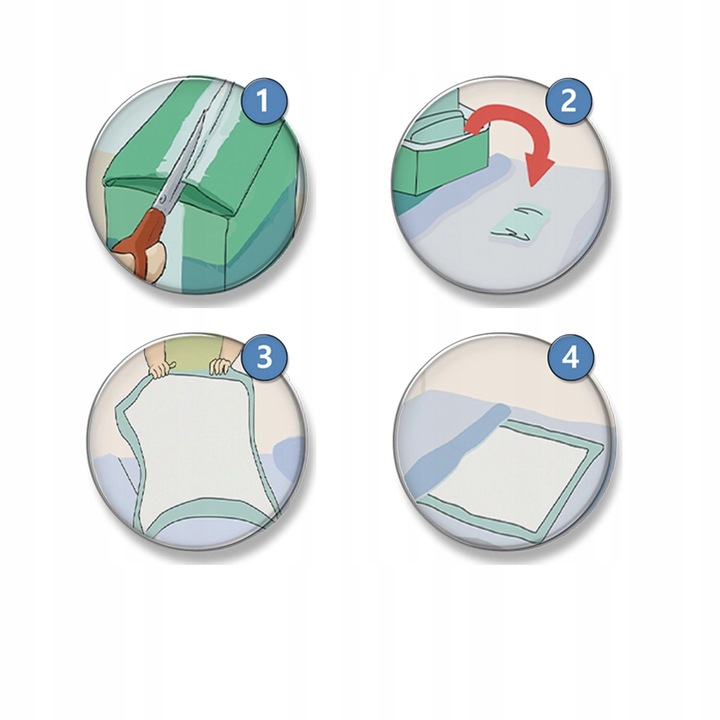 1

2

3

4