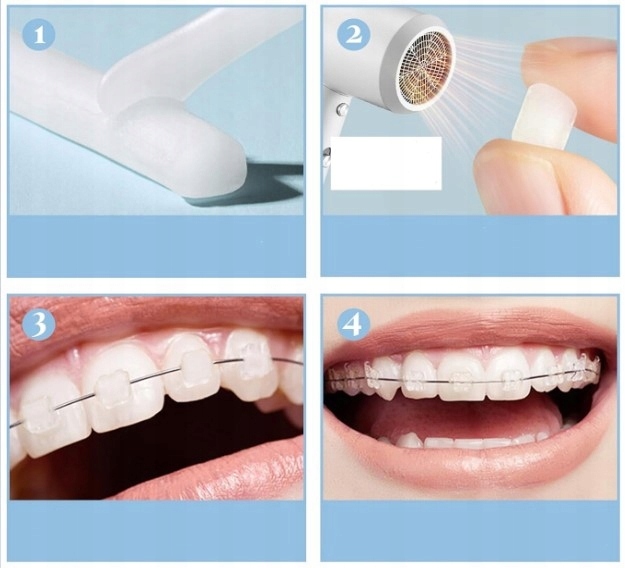 1

2

3

4