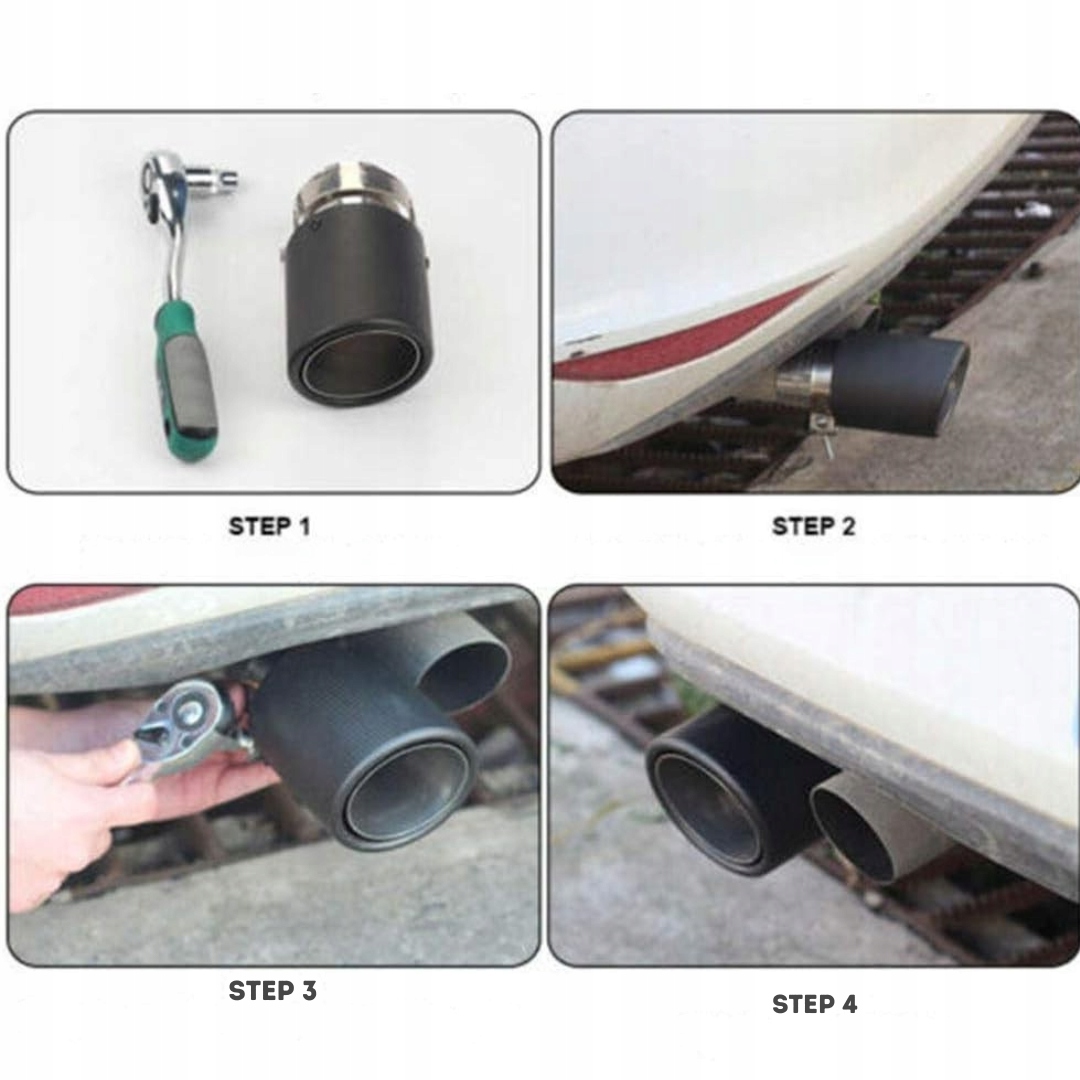 STEP 1

STEP 2

STEP 3

STEP 4