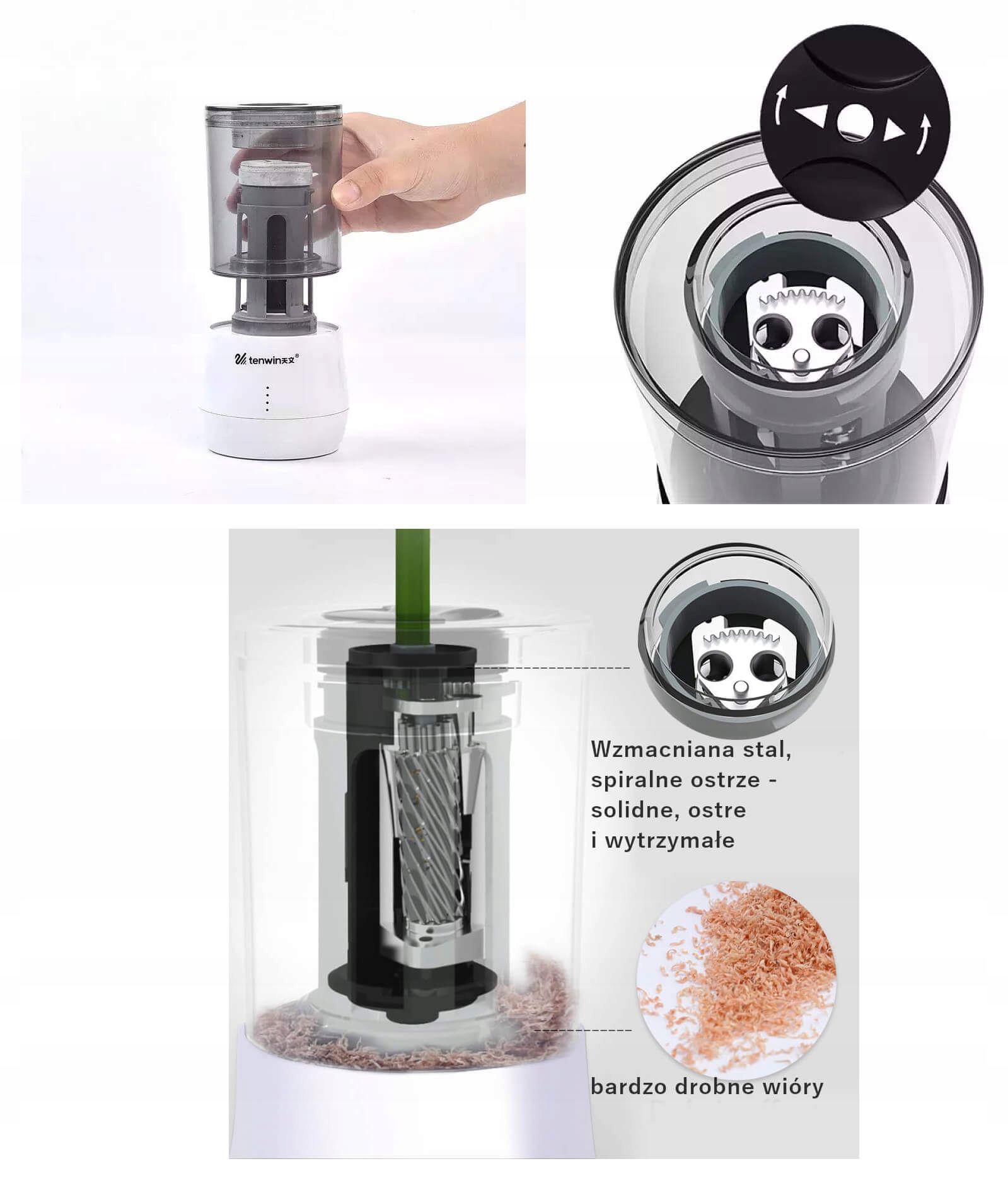 tenwin天文®

Wzmacniana stal, spiralne ostrze - solidne, ostre i wytrzymałe

bardzo drobne wióry