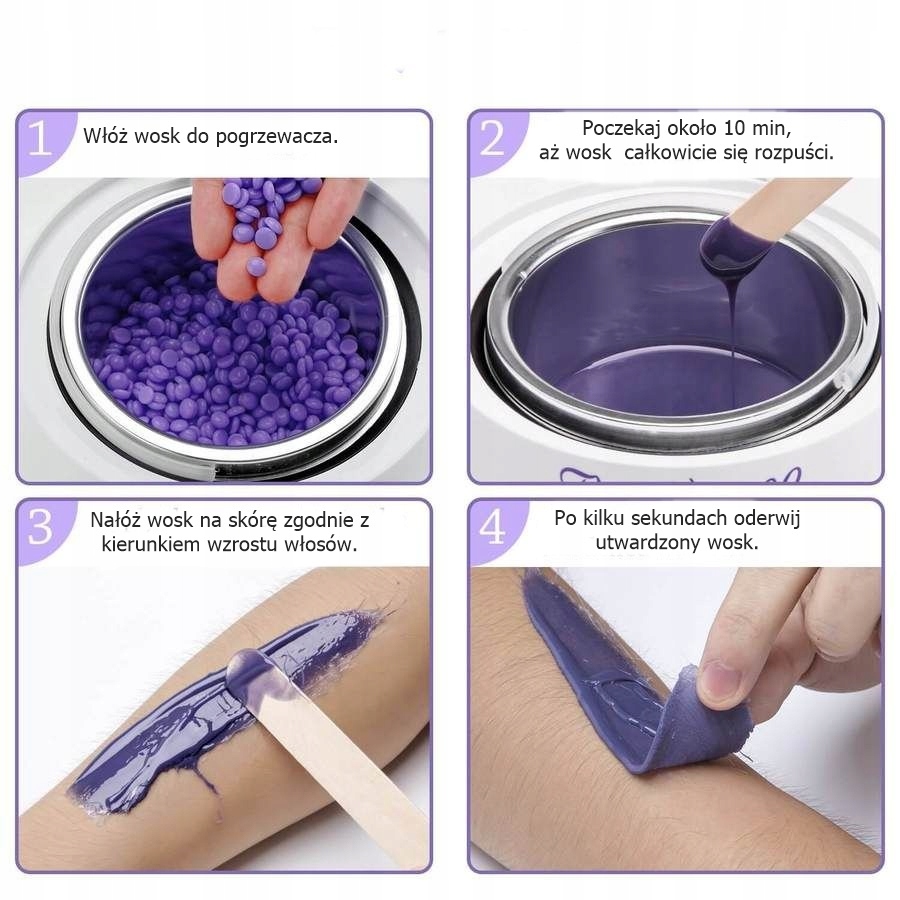 1 Włóż wosk do pogrzewacza.

2 Poczekaj około 10 min, aż wosk całkowicie się rozpuści.

3 Nałóż wosk na skórę zgodnie z kierunkiem wzrostu włosów.

4 Po kilku sekundach oderwij utwardzony wosk.