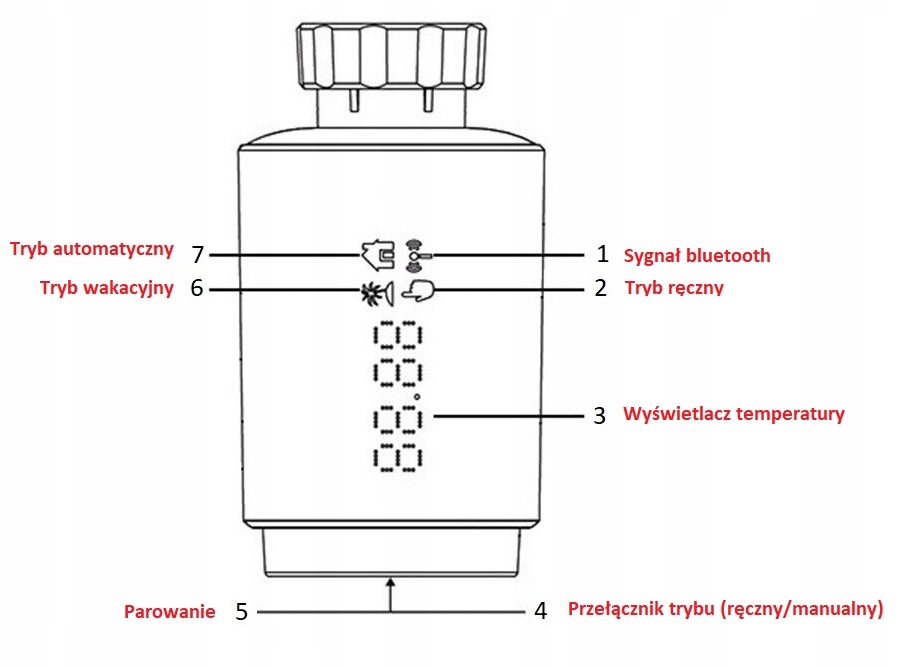 Tryb automatyczny 7

1 Sygnał bluetooth

Tryb wakacyjny 6

2 Tryb ręczny

3 Wyświetlacz temperatury

Parowanie 5

4 Przełącznik trybu (ręczny/manualny)