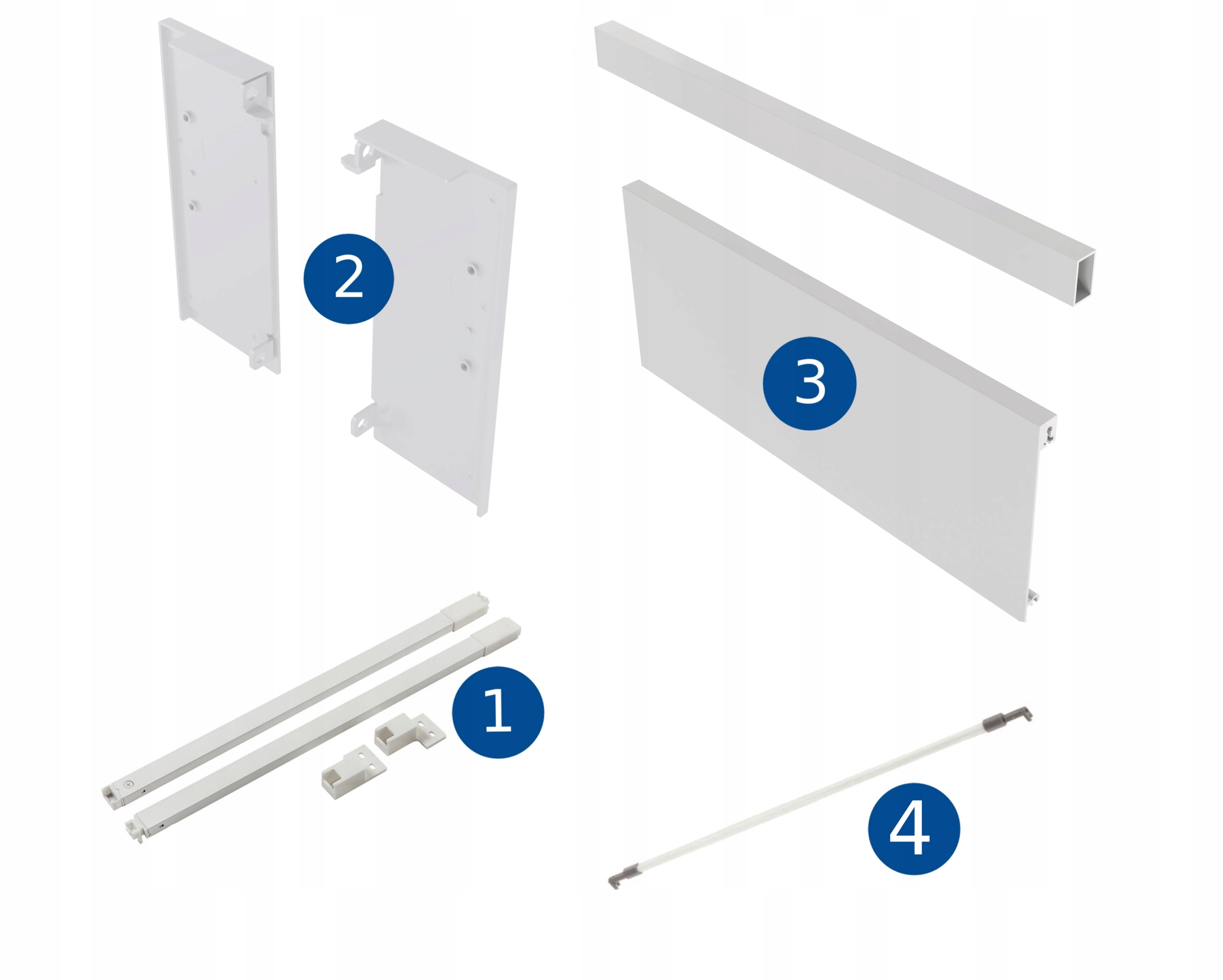 2

3

1

4