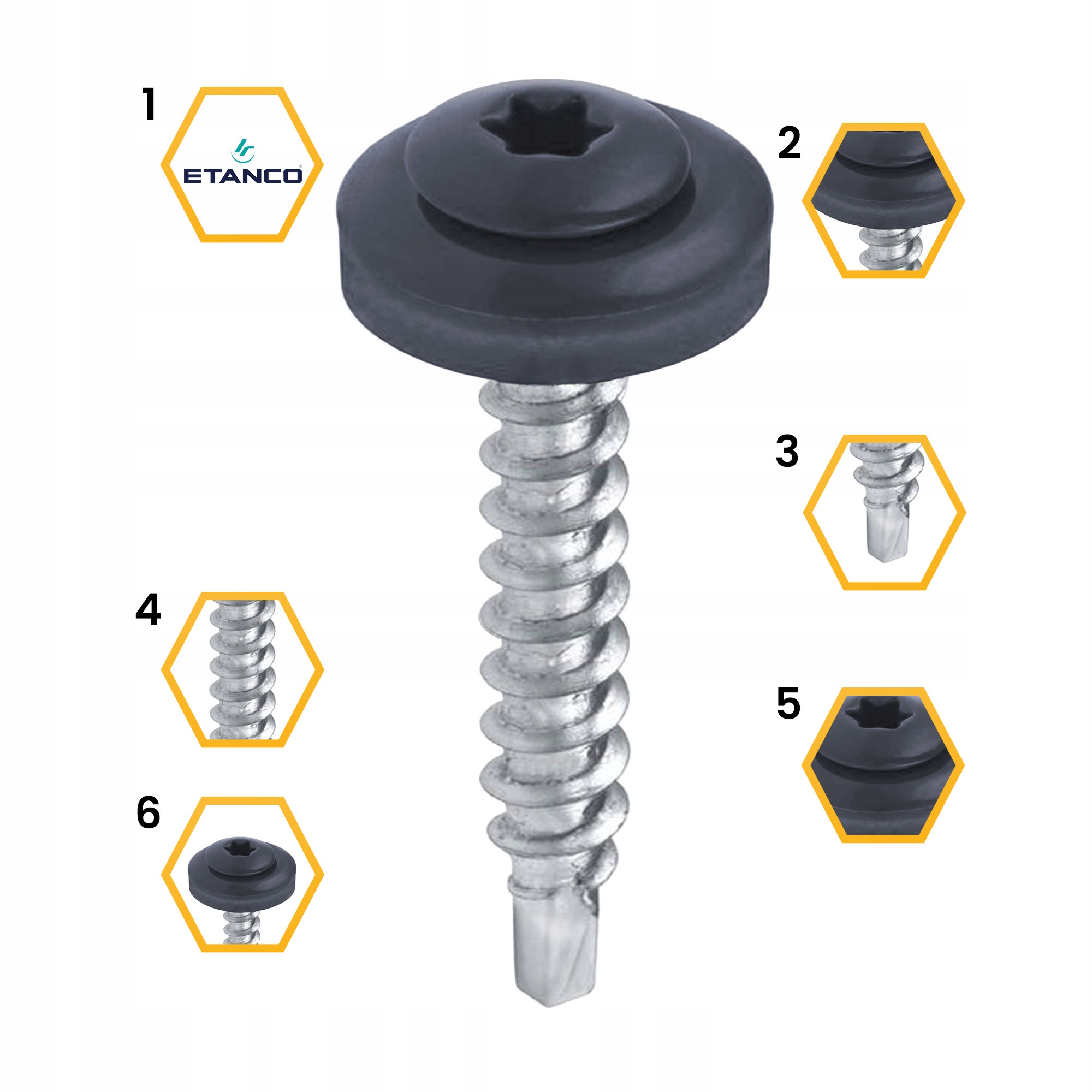 1
ETANCO
2
3
4
5
6