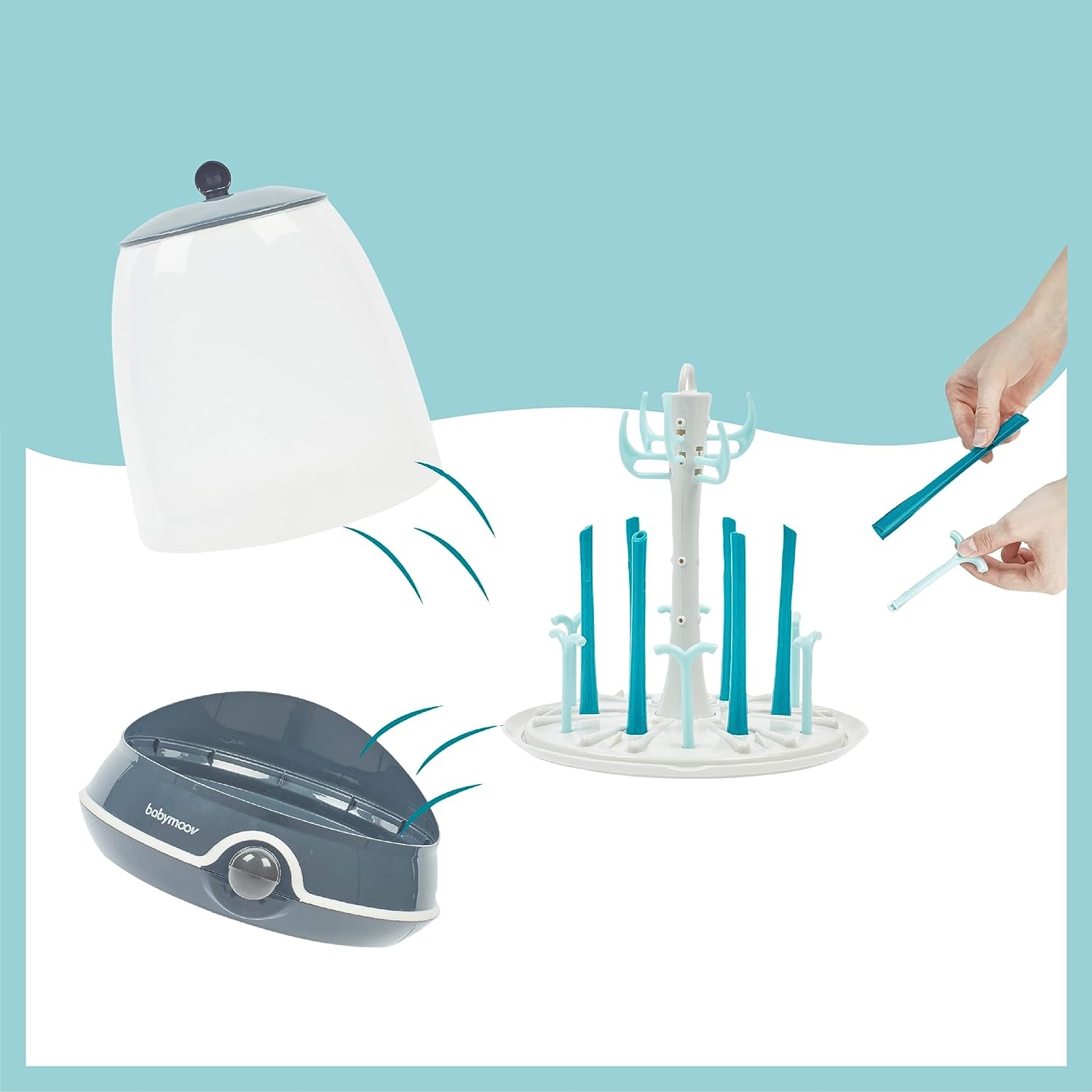 babymoov