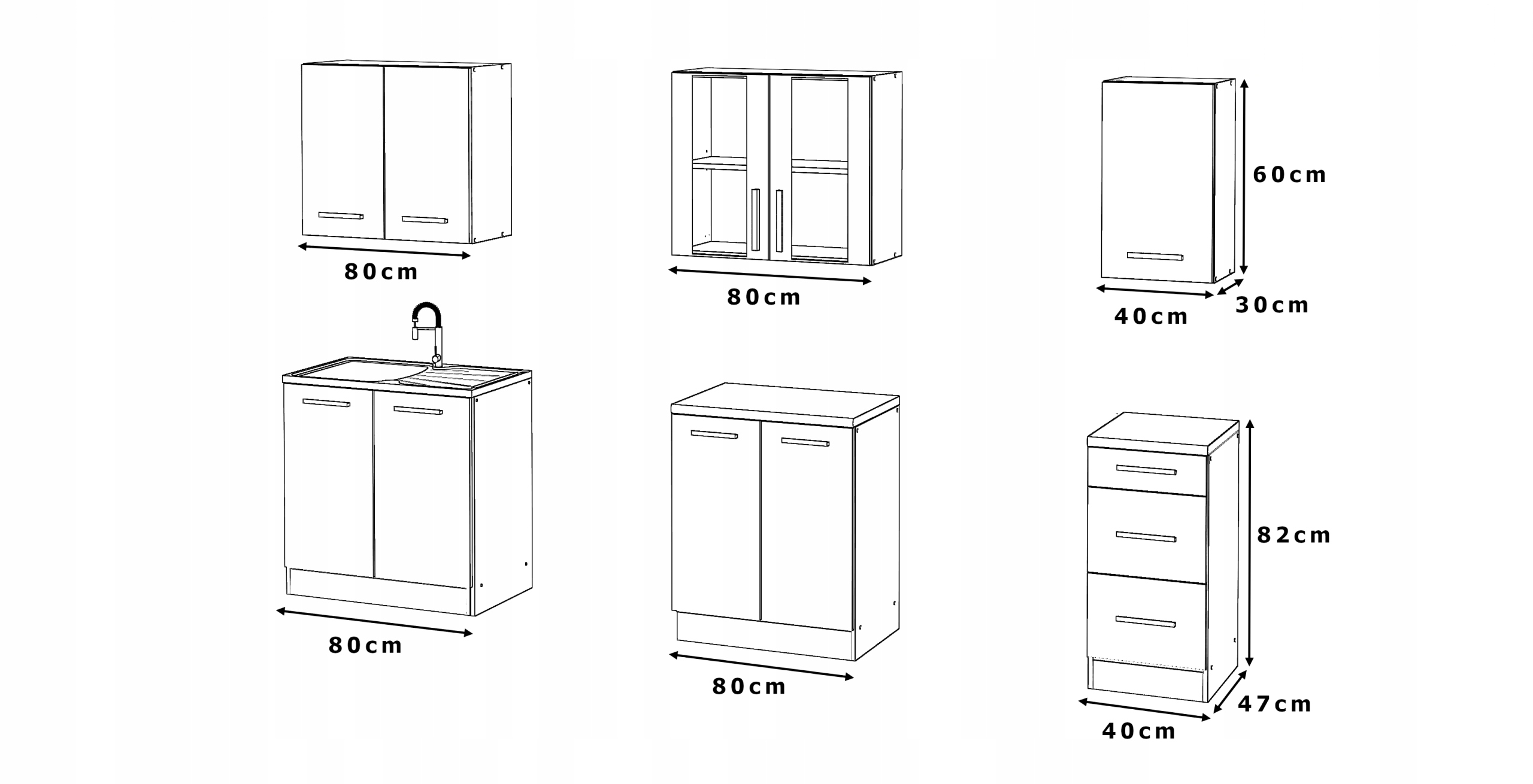 80cm

80cm

60cm

40cm

30cm

80cm

80cm

82cm

40cm

47cm