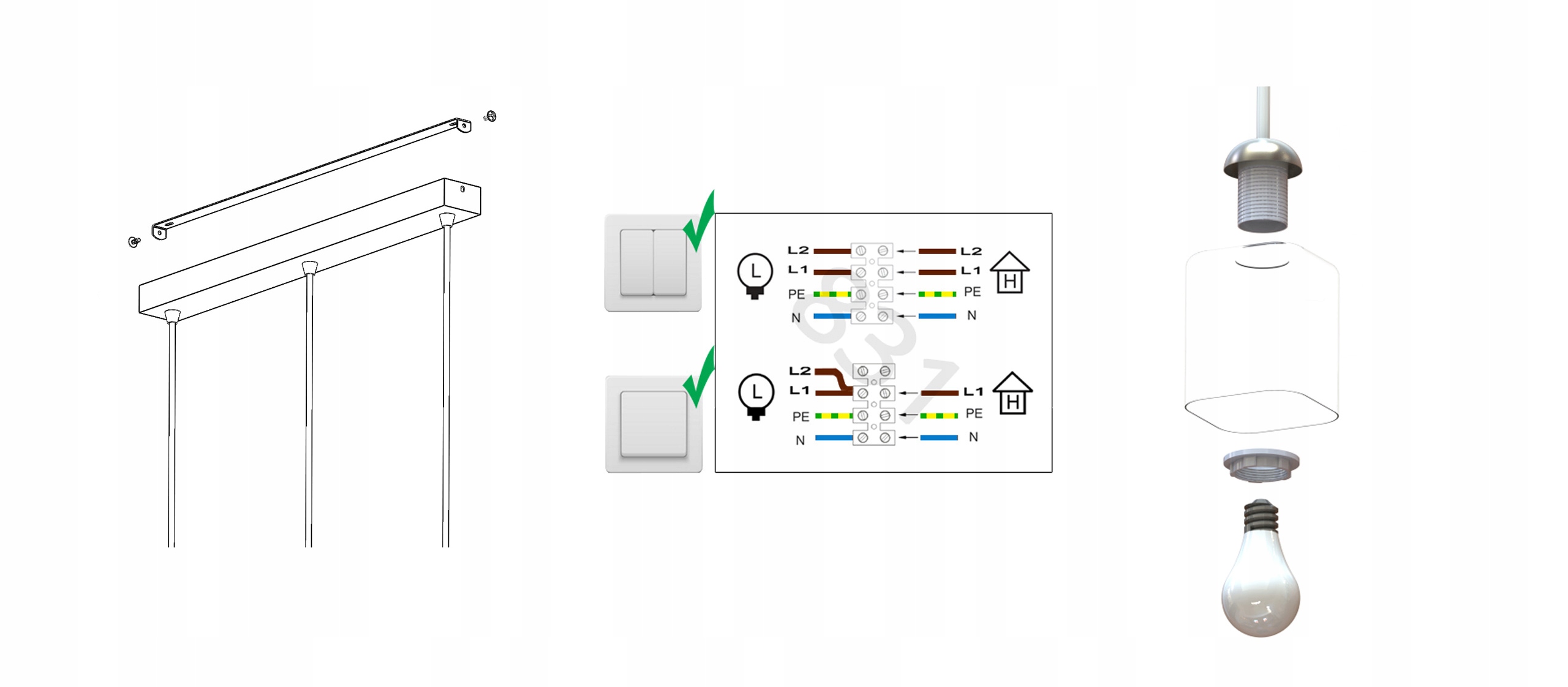 L
L2
L1
PE
N
L2
L1
PE
N
H

L
L2
L1
PE
N
L1
PE
N
H