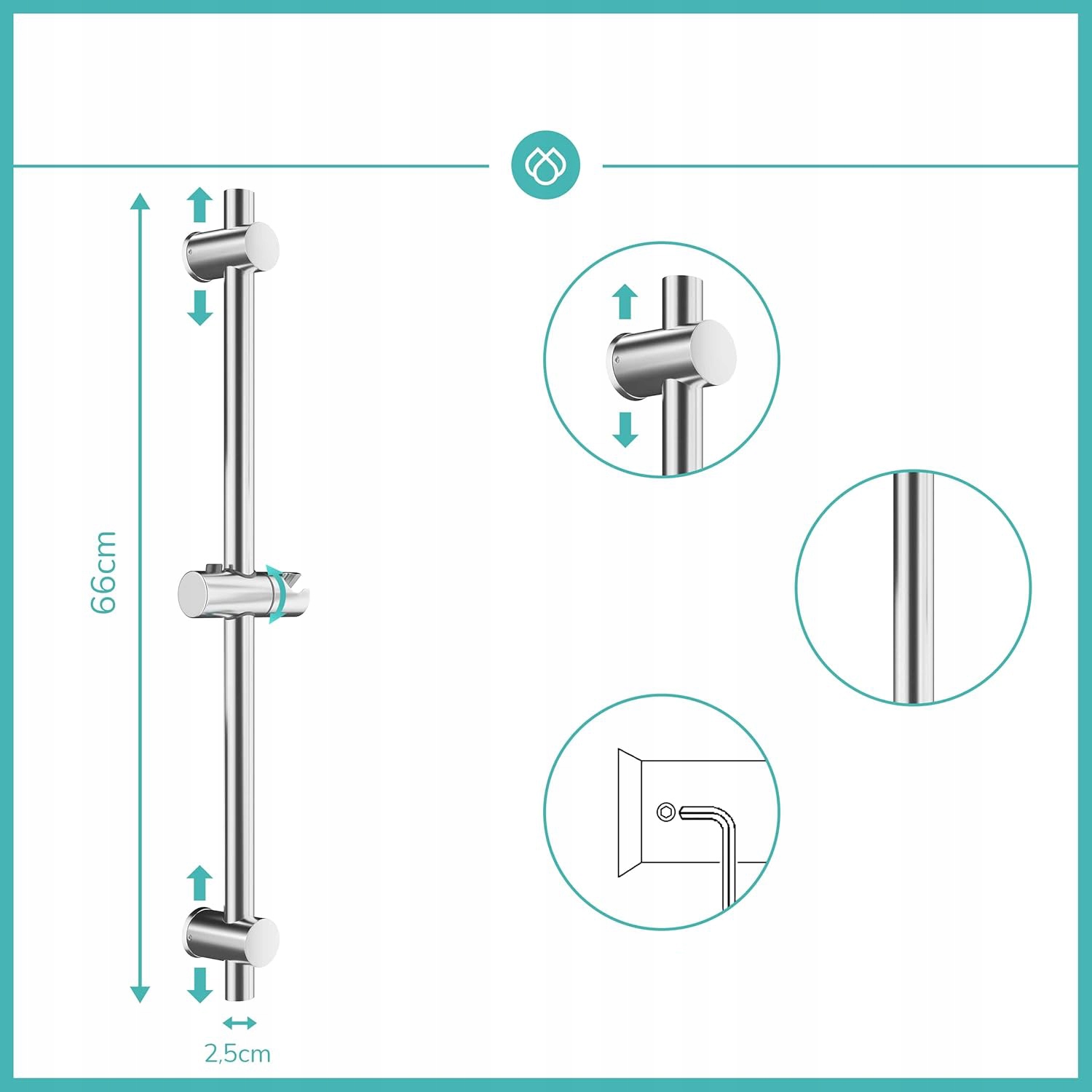 66cm

2,5cm