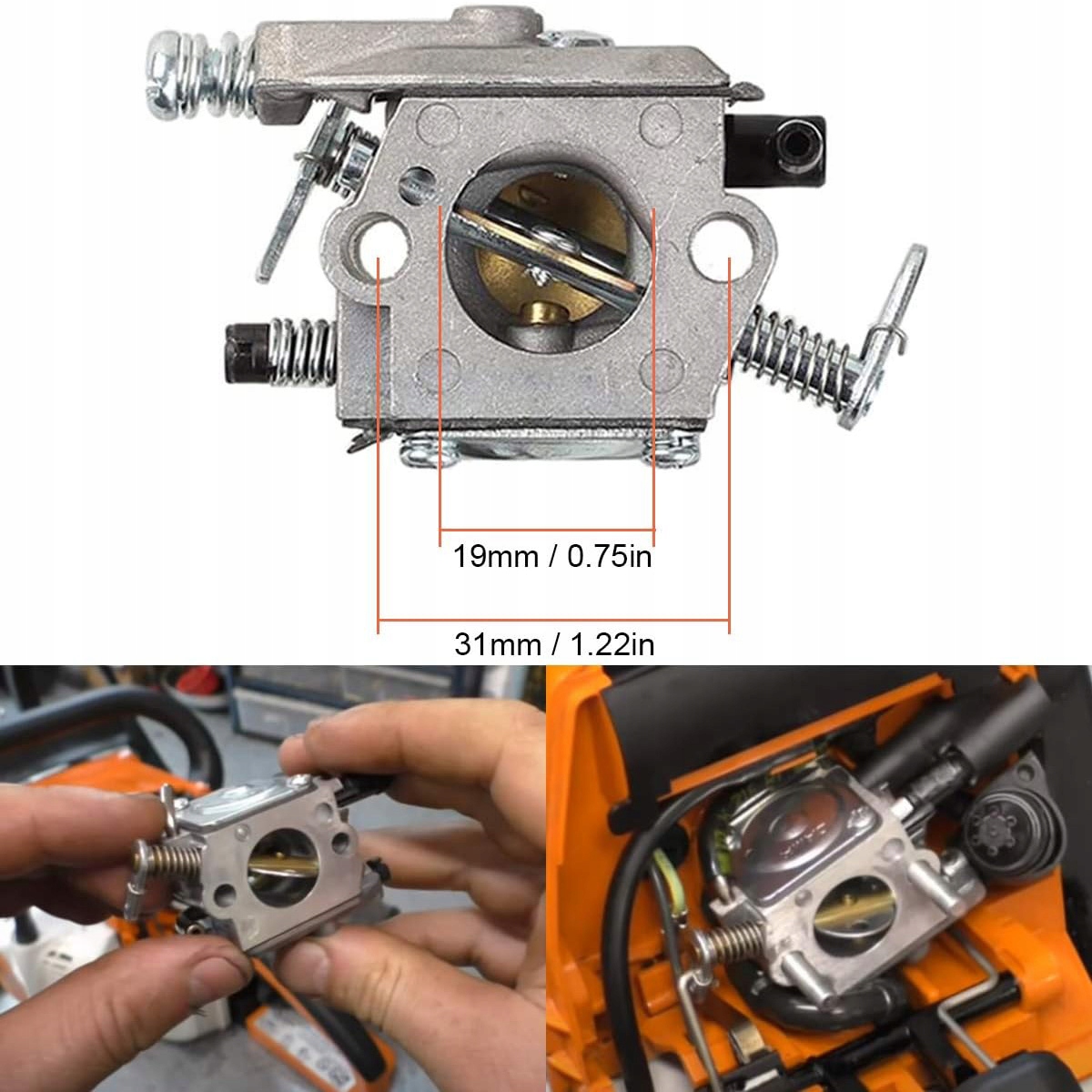 19mm / 0.75in

31mm / 1.22in