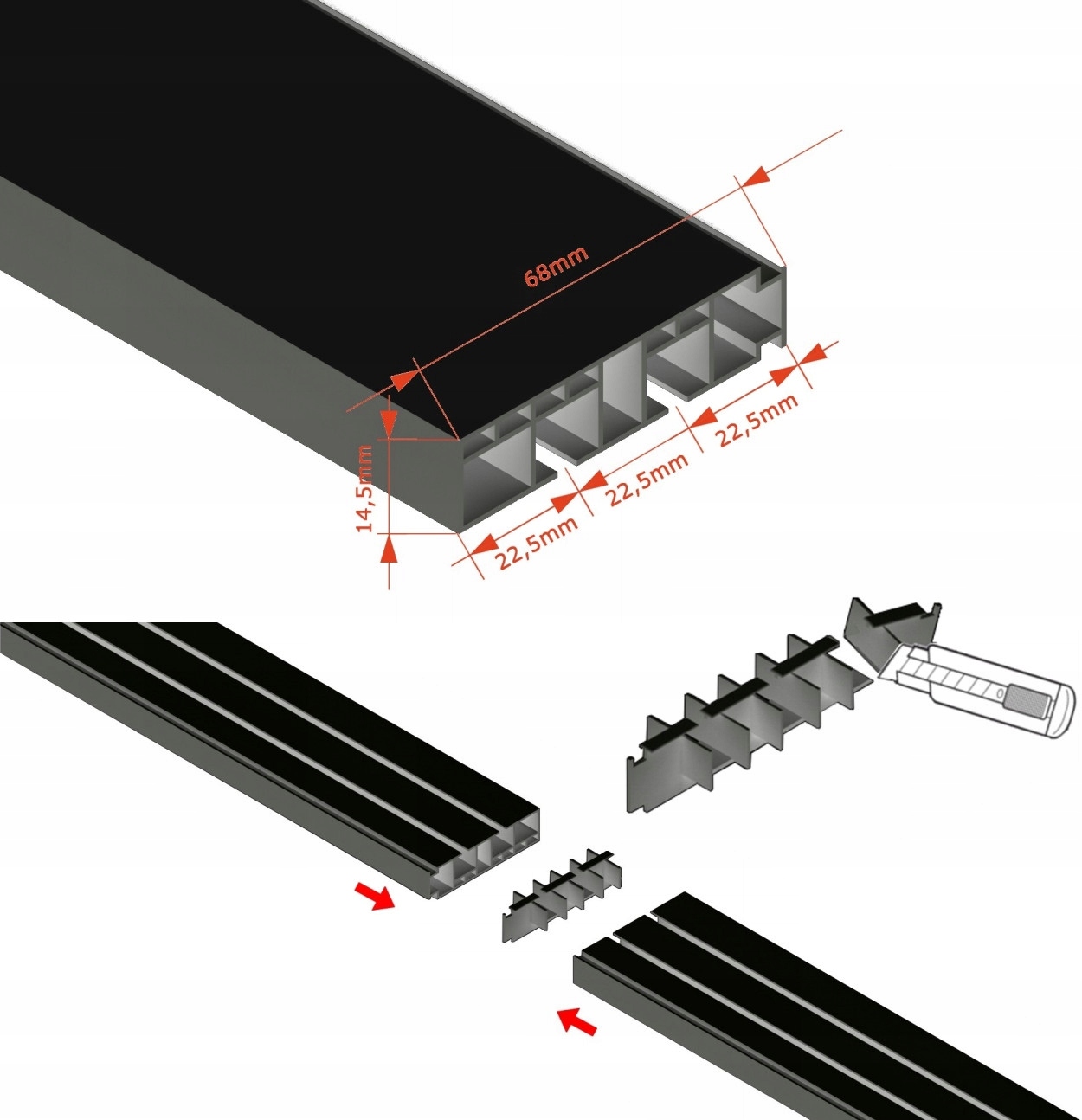 68mm

14,5mm

22,5mm

22,5mm

22,5mm